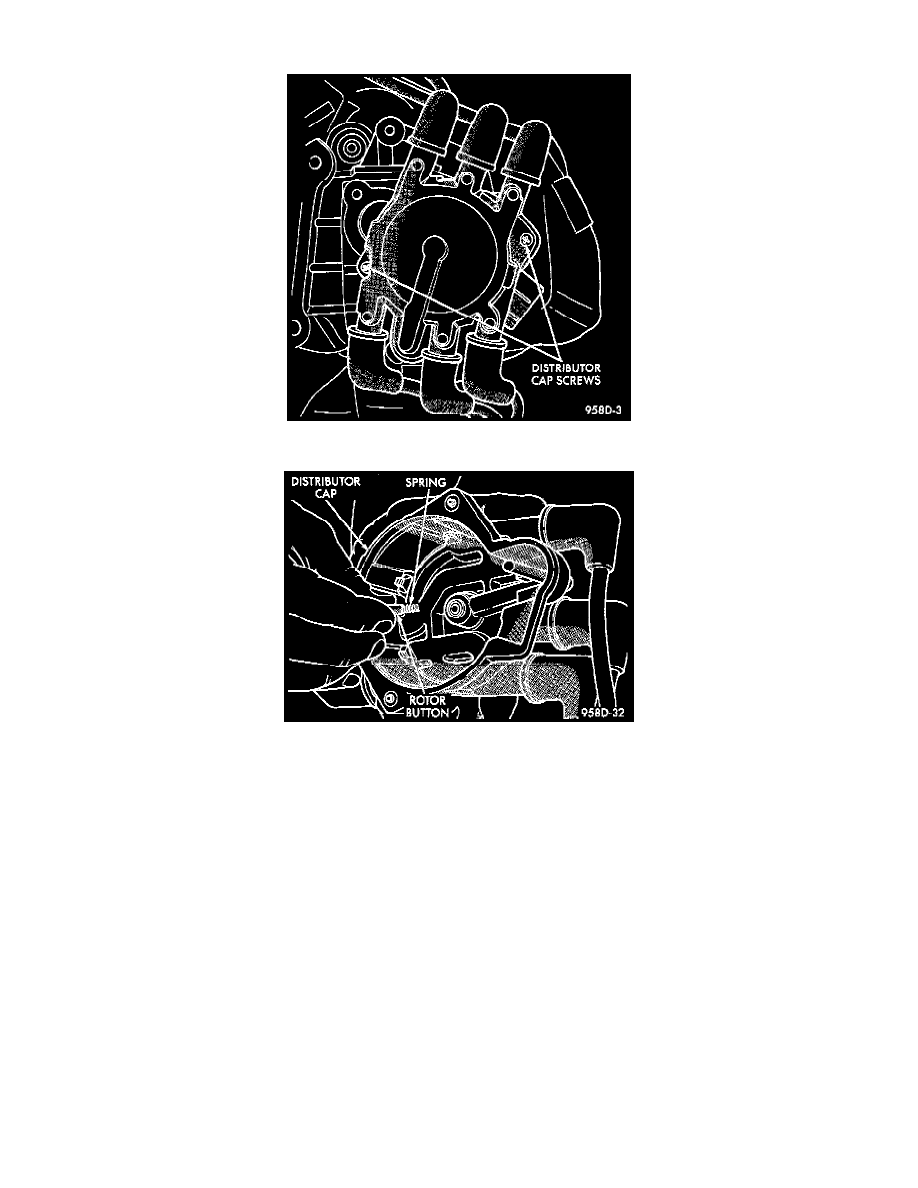 DISTRIBUTOR CAP SCREWS

958D-3

DISTRIBUTOR CAP

SPRING

ROTOR BUTTON

958D-32