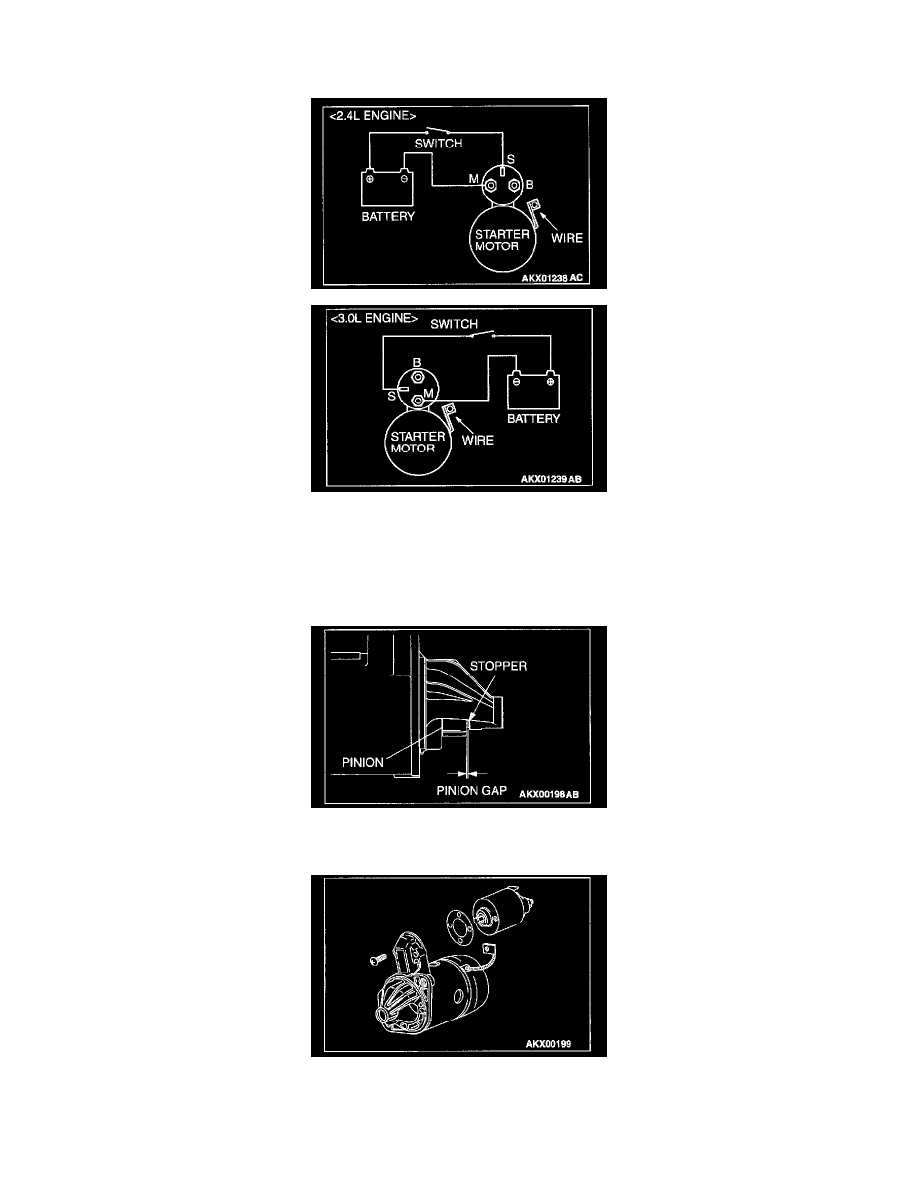 <2.4L ENGINE>
SWITCH
S
M
B
BATTERY
STARTER MOTOR
WIRE
AKX01238 AC

<3.0L ENGINE>
SWITCH
B
S
M
BATTERY
STARTER MOTOR
WIRE
AKX01239 AB

STOPPER
PINION
PINION GAP
AKX00198 AB

AKX00199