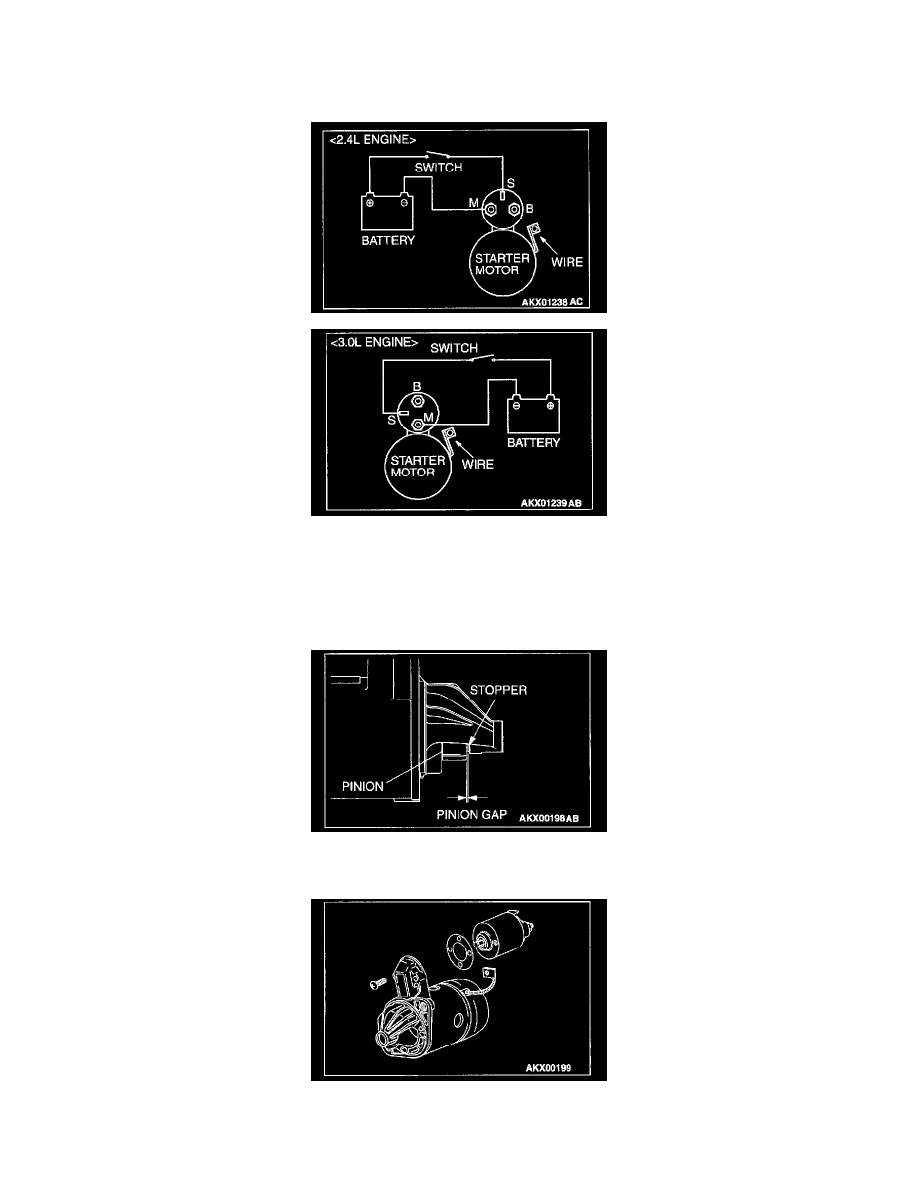 <2.4L ENGINE>
SWITCH
S
M
B
BATTERY
STARTER MOTOR
WIRE
AKX01238 AC

<3.0L ENGINE>
SWITCH
B
S
M
BATTERY
STARTER MOTOR
WIRE
AKX01239 AB

STOPPER
PINION
PINION GAP
AKX00198 AB

AKX00199