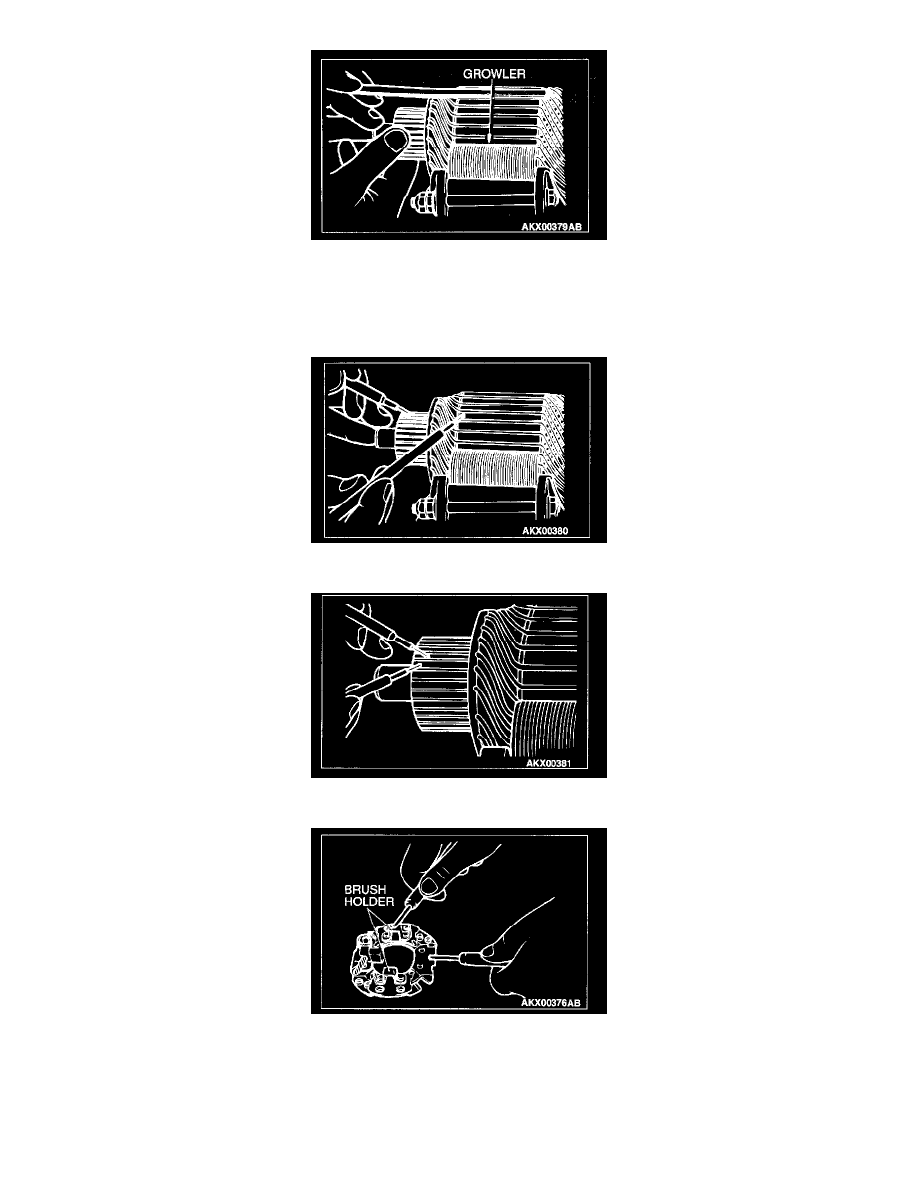 GROWLER

AKX00379AB

AKX00380

AKX00381

BRUSH HOLDER

AKX00376AB