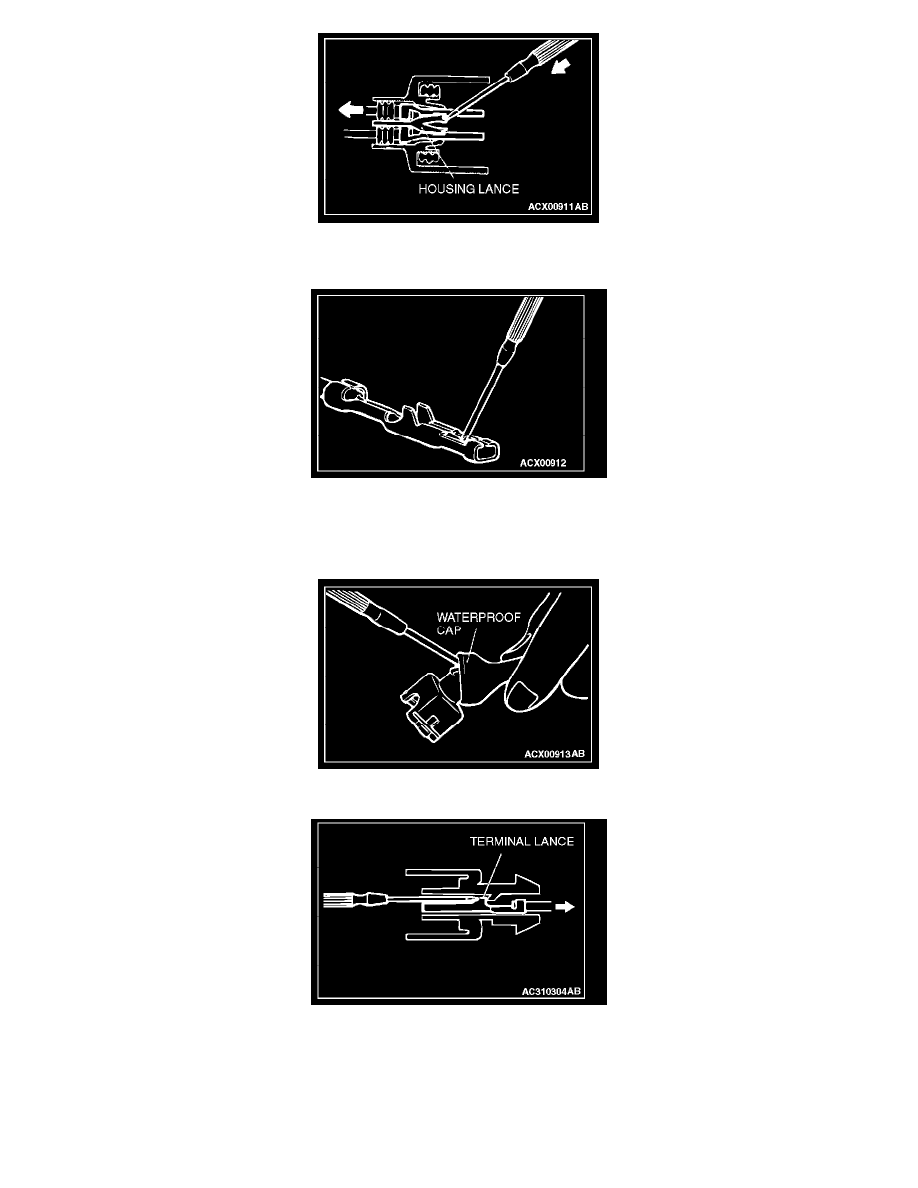 HOUSING LANCE
ACX00911AB

ACX00912

WATERPROOF CAP
ACX00913AB

TERMINAL LANCE
AC310304AB