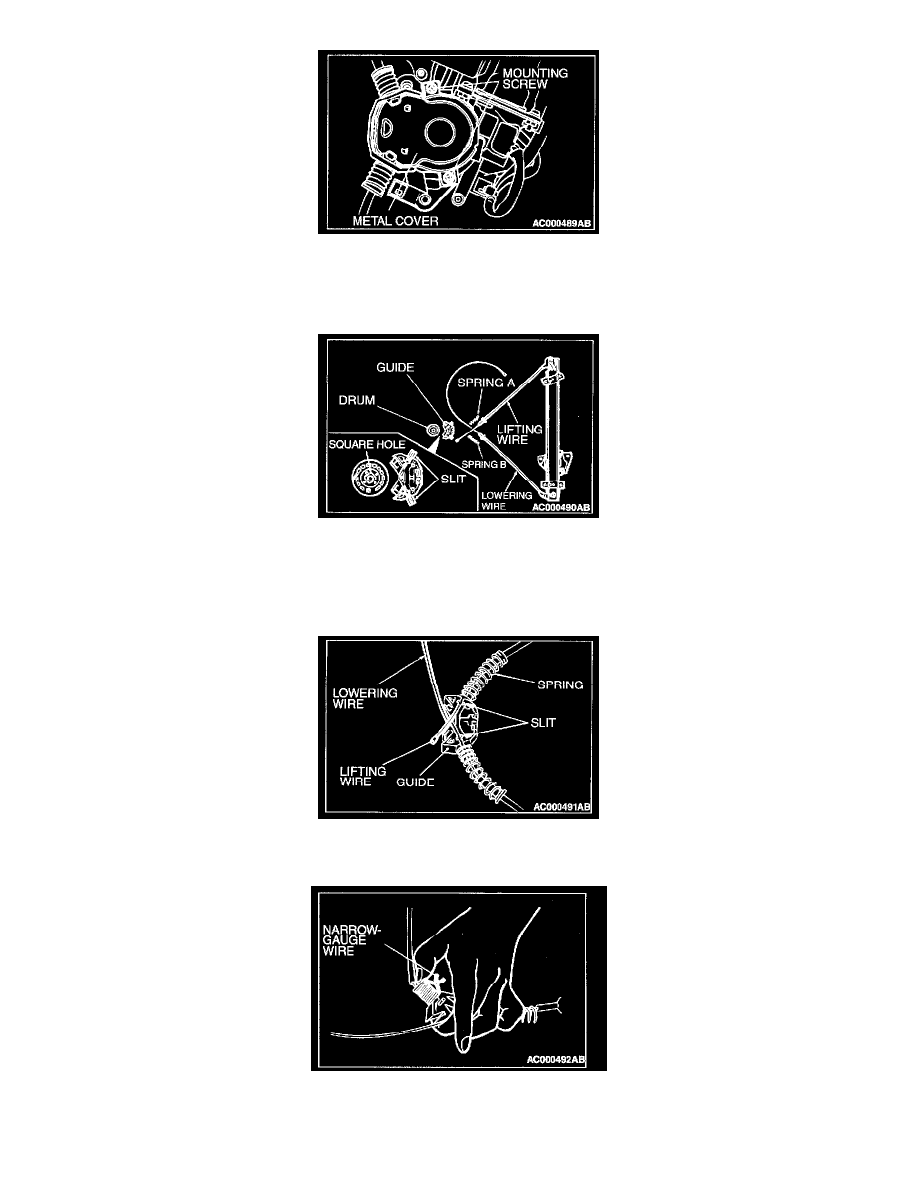 MOUNTING SCREW
METAL COVER
AC000489AB

GUIDE
SPRING A
DRUM
LIFTING WIRE
SQUARE HOLE
SPRING B
SLIT
LOWERING WIRE
AC000490AB

LOWERING WIRE
SPRING
SLIT
LIFTING WIRE
GUIDE
AC000491AB

NARROW-GAUGE WIRE
AC000492AB