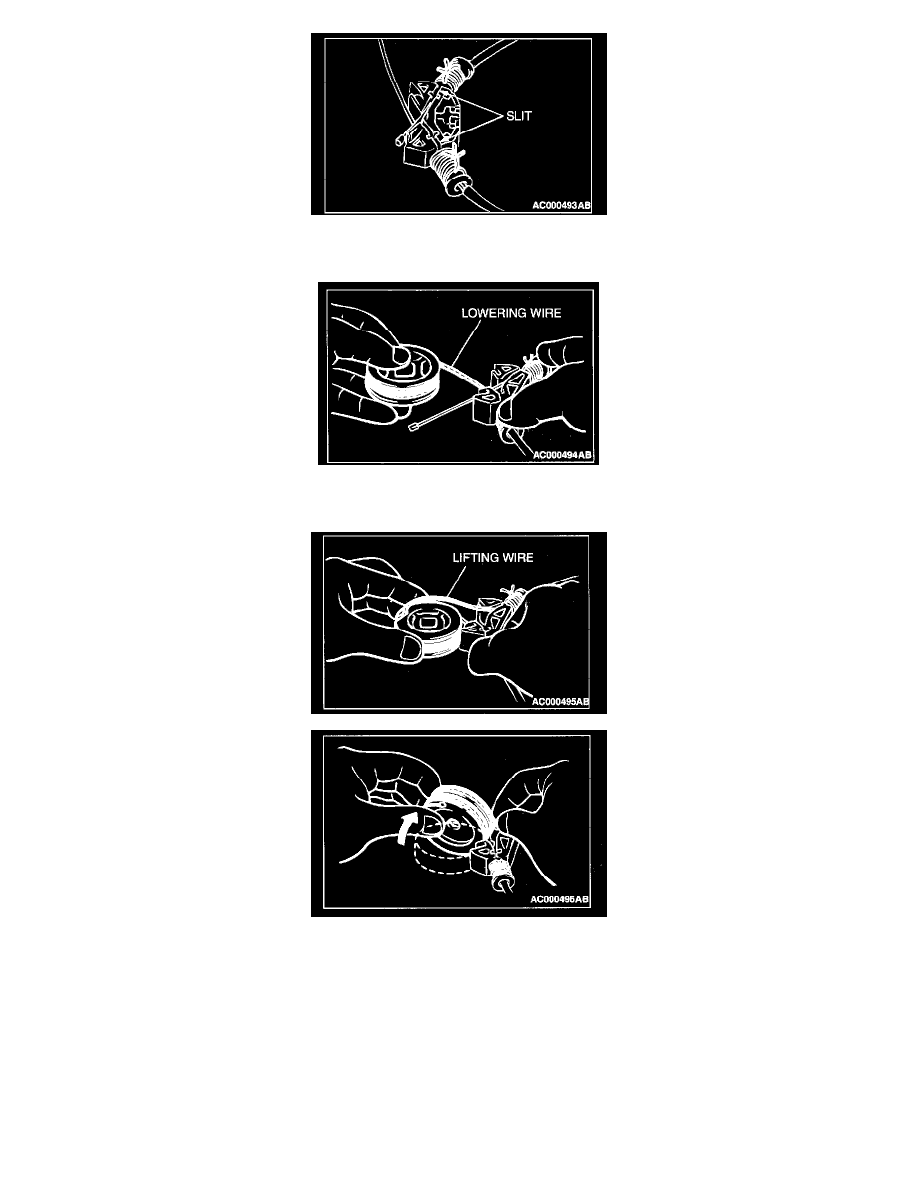 SLIT

AC000493AB

LOWERING WIRE

AC000494AB

LIFTING WIRE

AC000495AB

AC000496AB