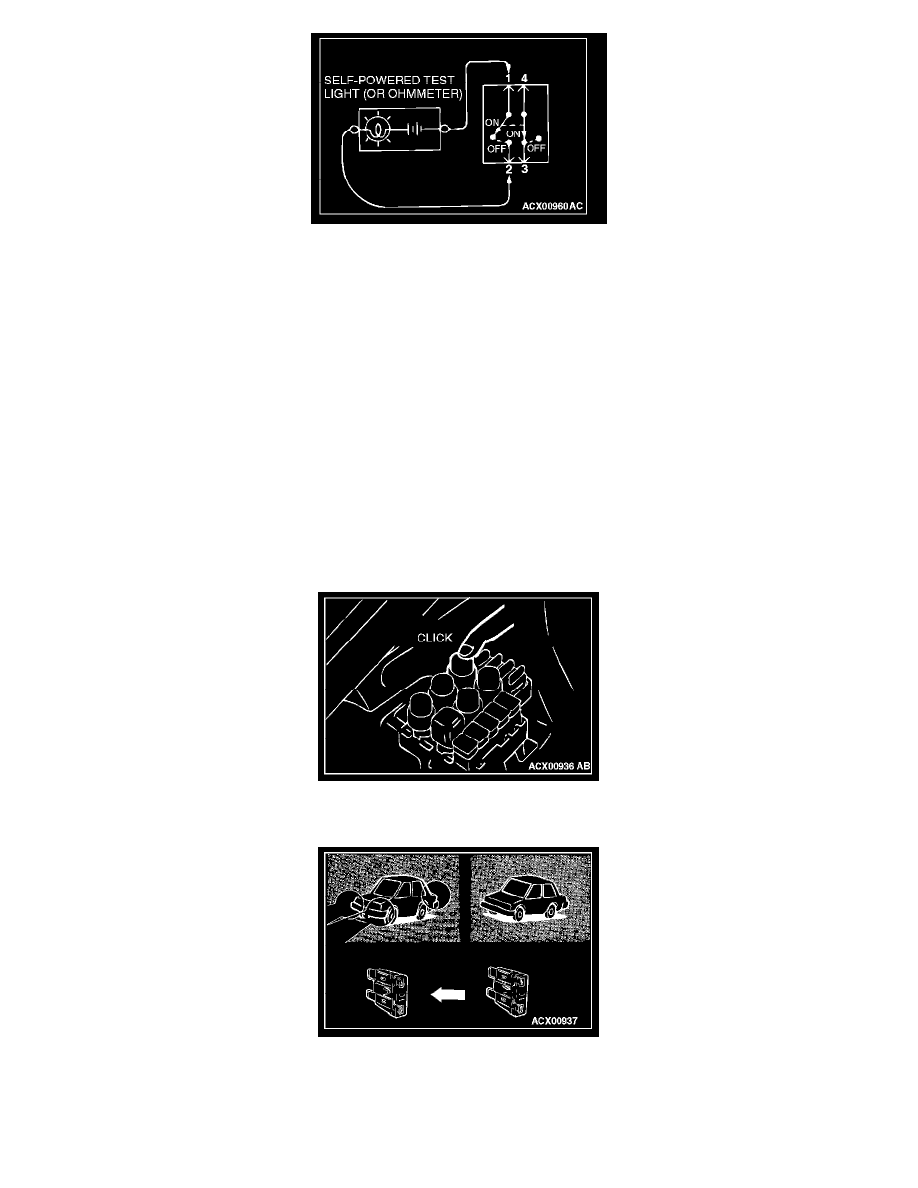 SELF-POWERED TEST LIGHT (OR OHMMETER)

1 4

ON ON

OFF OFF

2 3

ACX00960AC

CLICK

ACX00936 AB

ACX00937