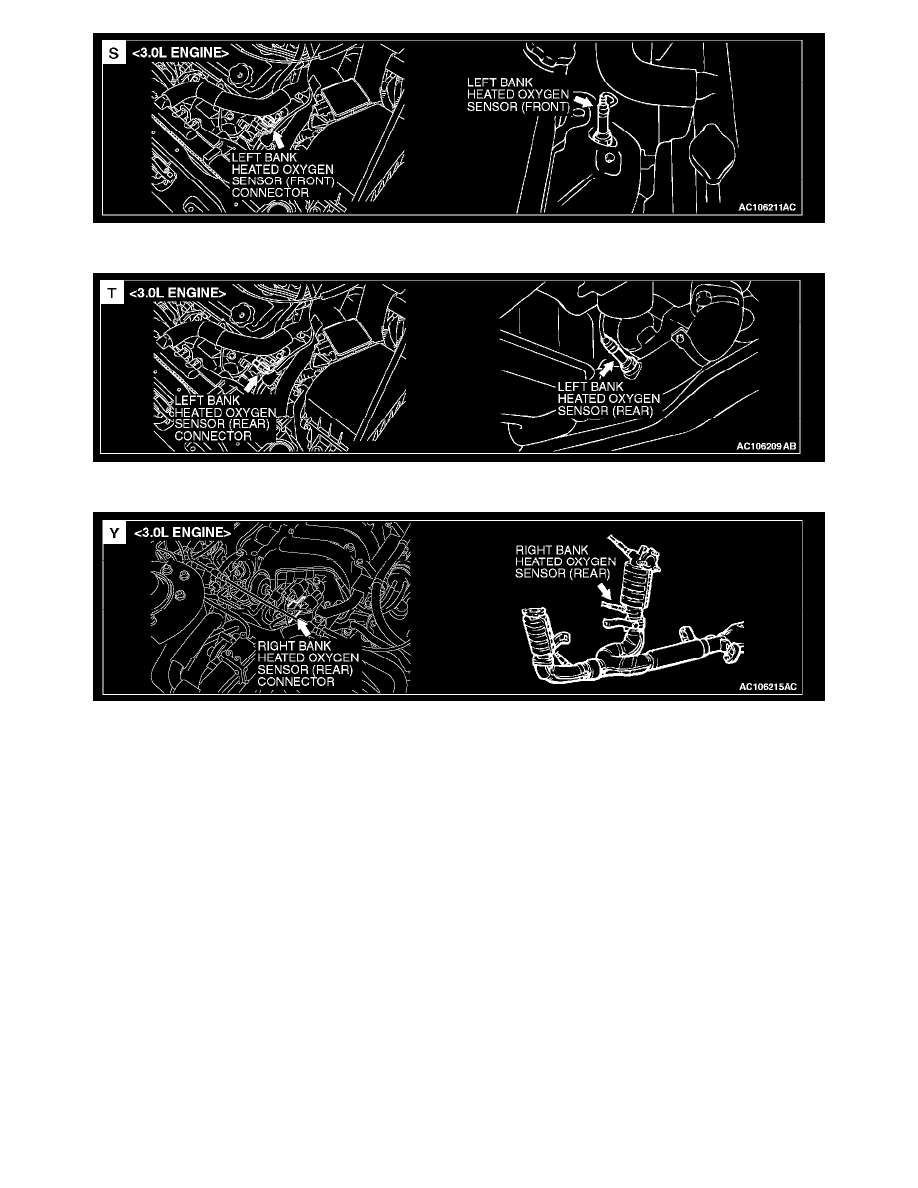 S <3.0L ENGINE>

LEFT BANK HEATED OXYGEN SENSOR (FRONT) CONNECTOR

LEFT BANK HEATED OXYGEN SENSOR (FRONT)

AC106211AC

T <3.0L ENGINE>

LEFT BANK HEATED OXYGEN SENSOR (REAR) CONNECTOR

LEFT BANK HEATED OXYGEN SENSOR (REAR)

AC106209 AB

Y <3.0L ENGINE>

RIGHT BANK HEATED OXYGEN SENSOR (REAR) CONNECTOR

RIGHT BANK HEATED OXYGEN SENSOR (REAR)

AC106215AC