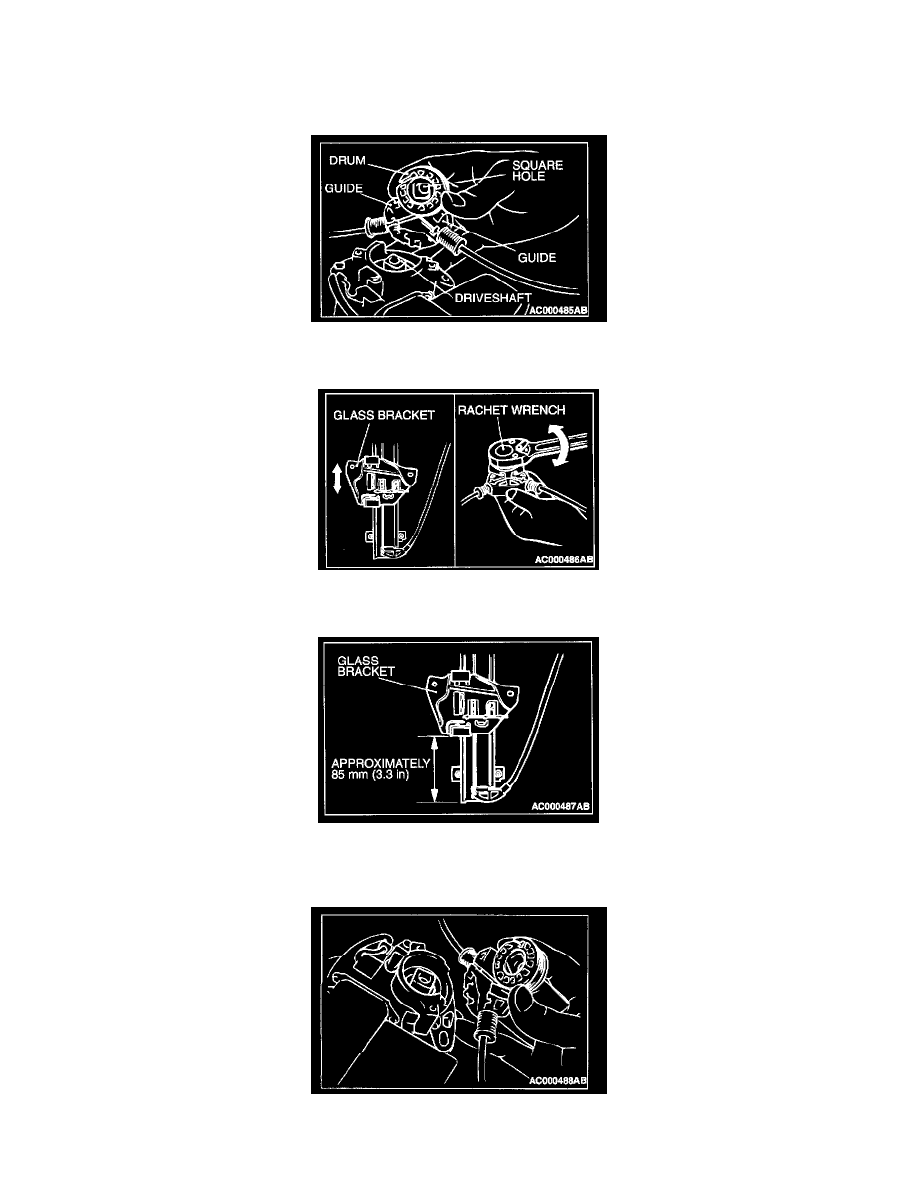 DRUM
SQUARE HOLE
GUIDE
GUIDE
DRIVESHAFT
AC000485AB

GLASS BRACKET
RACHET WRENCH
AC000486AB

GLASS BRACKET
APPROXIMATELY 85 mm (3.3 in)
AC000487AB

AC000488AB