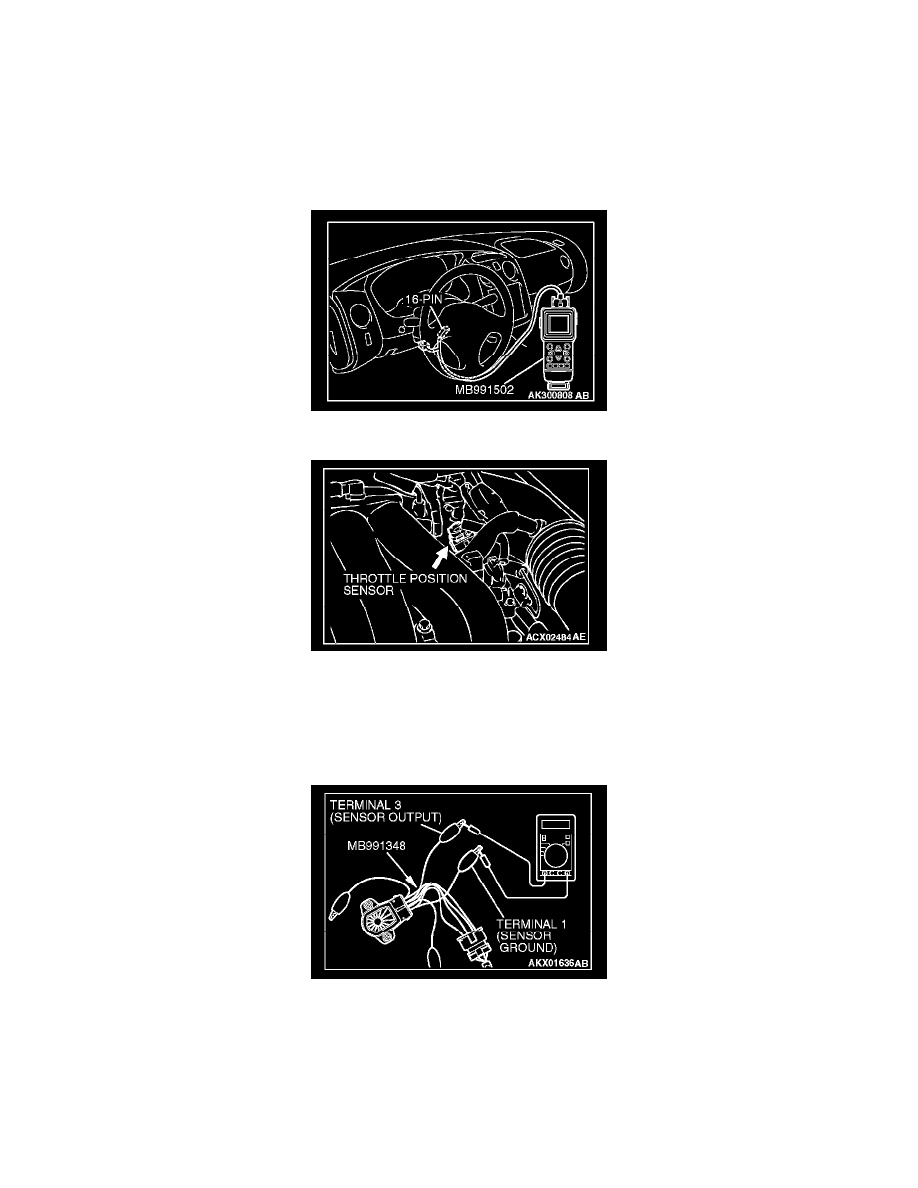 16-PIN

MB991502

AK300808 AB

THROTTLE POSITION SENSOR

ACX02484 AE

TERMINAL 3 (SENSOR OUTPUT)

MB991348

TERMINAL 1 (SENSOR GROUND)

AKX01636AB