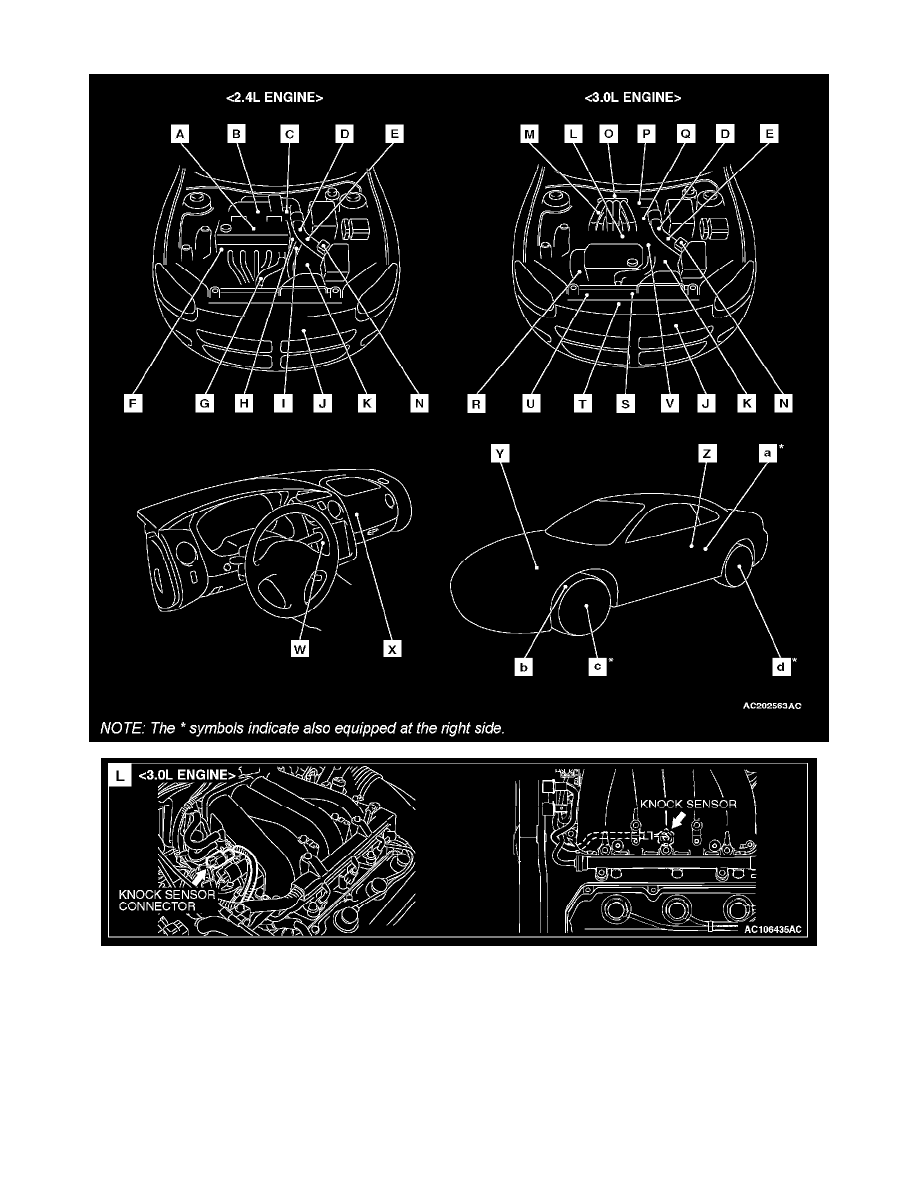 <2.4L ENGINE>

A B C D E

F G H I J K N

<3.0L ENGINE>

M L O P Q D E

R U T S V J K N

W X

Y Z a*

b c* d*

AC202563AC

NOTE: The * symbols indicate also equipped at the right side.

L <3.0L ENGINE>

KNOCK SENSOR CONNECTOR

KNOCK SENSOR

AC106435AC