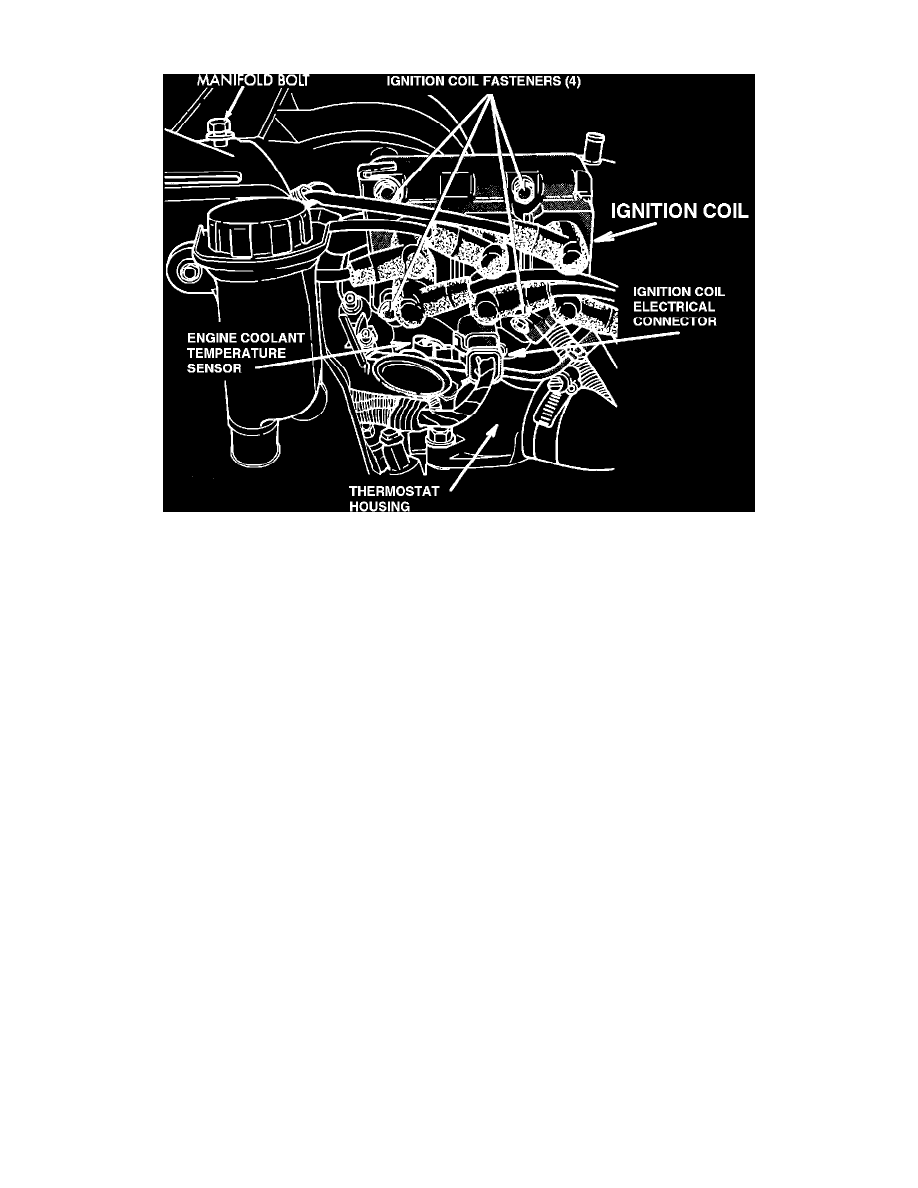 MANIFOLD BOLT

IGNITION COIL FASTENERS (4)

IGNITION COIL

IGNITION COIL ELECTRICAL CONNECTOR

ENGINE COOLANT TEMPERATURE SENSOR

THERMOSTAT HOUSING