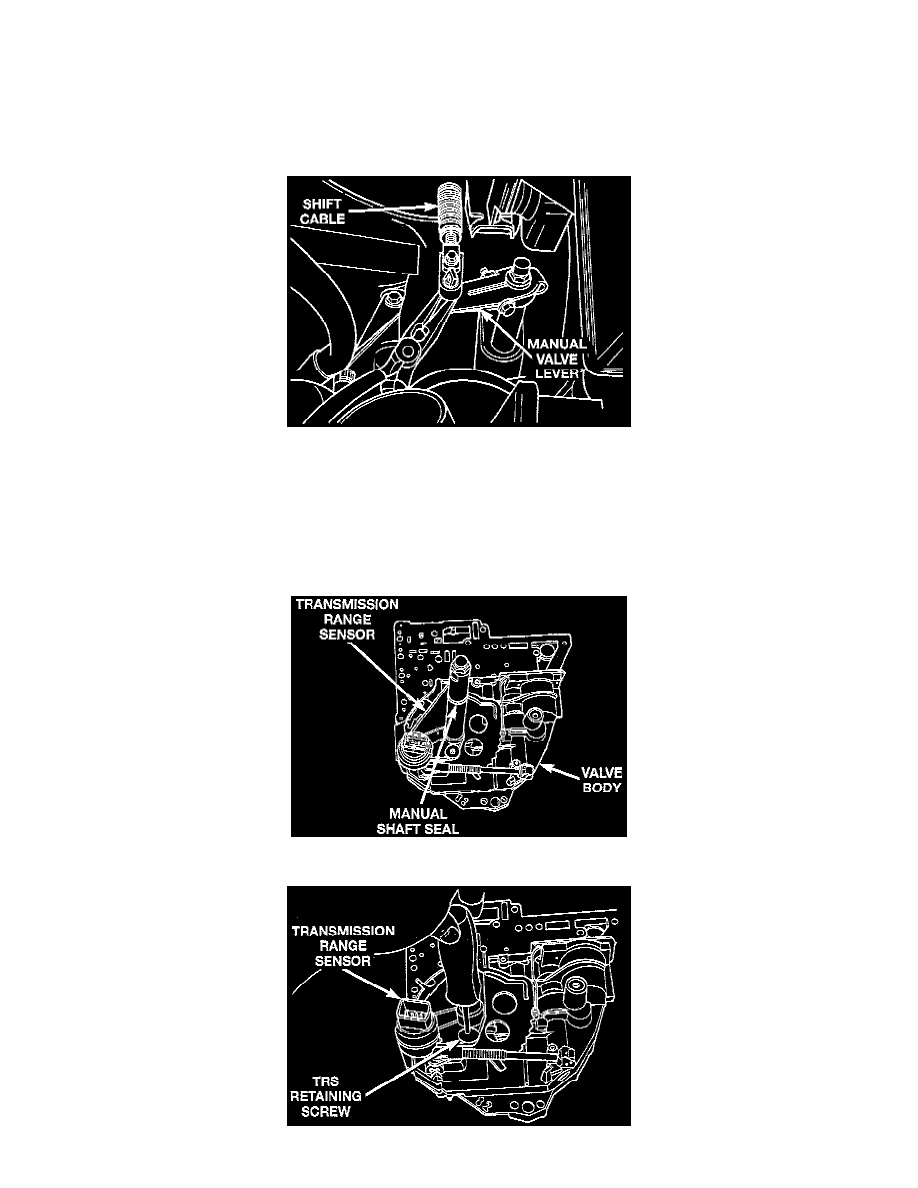 SHIFT CABLE

MANUAL VALVE LEVER

TRANSMISSION RANGE SENSOR

VALVE BODY

MANUAL SHAFT SEAL

TRANSMISSION RANGE SENSOR

TRS RETAINING SCREW