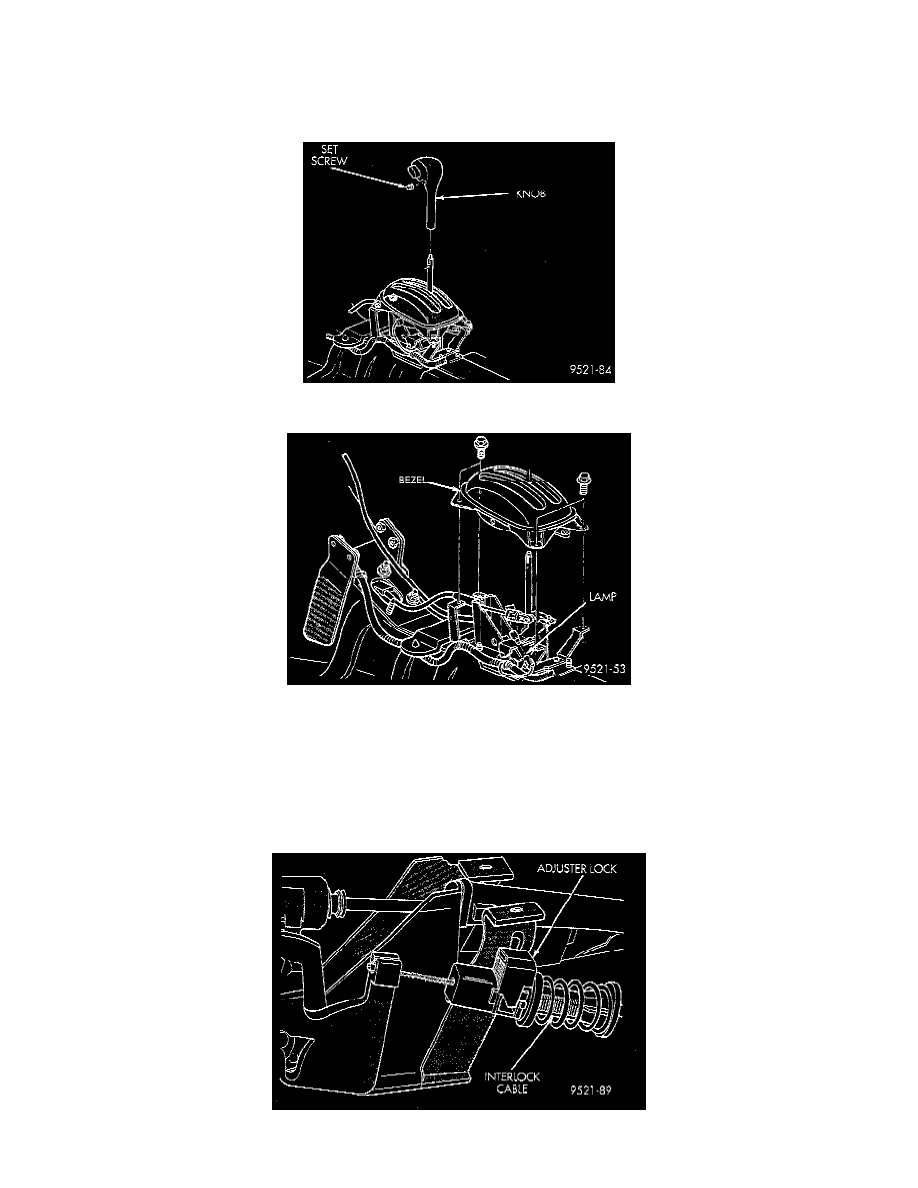 SET SCREW
KNOB
9521-84

BEZEL
LAMP
9521-53

ADJUSTER LOCK
INTERLOCK CABLE
9521-89