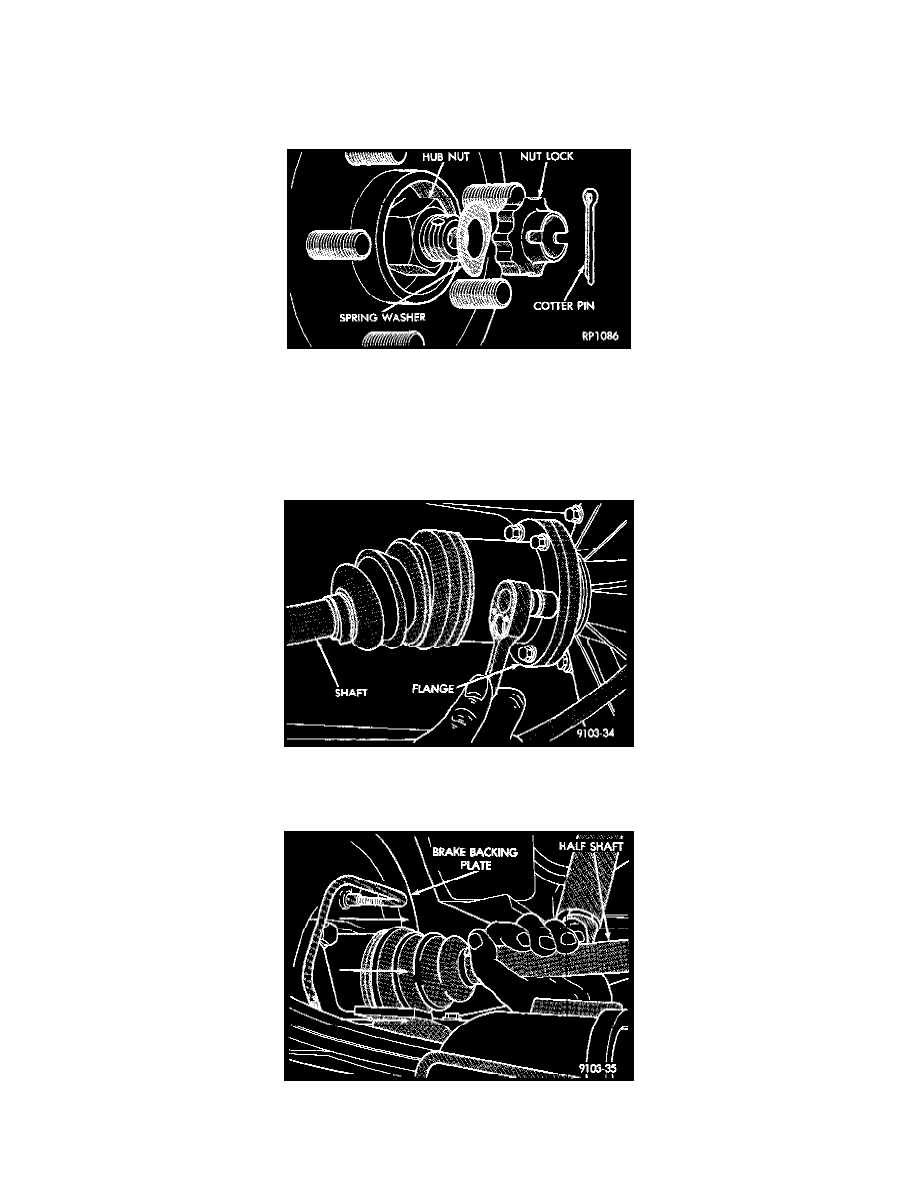 HUB NUT
NUT LOCK
SPRING WASHER
COTTER PIN
RP1086

SHAFT
FLANGE
9103-34

BRAKE BACKING PLATE
HALF SHAFT
9103-35