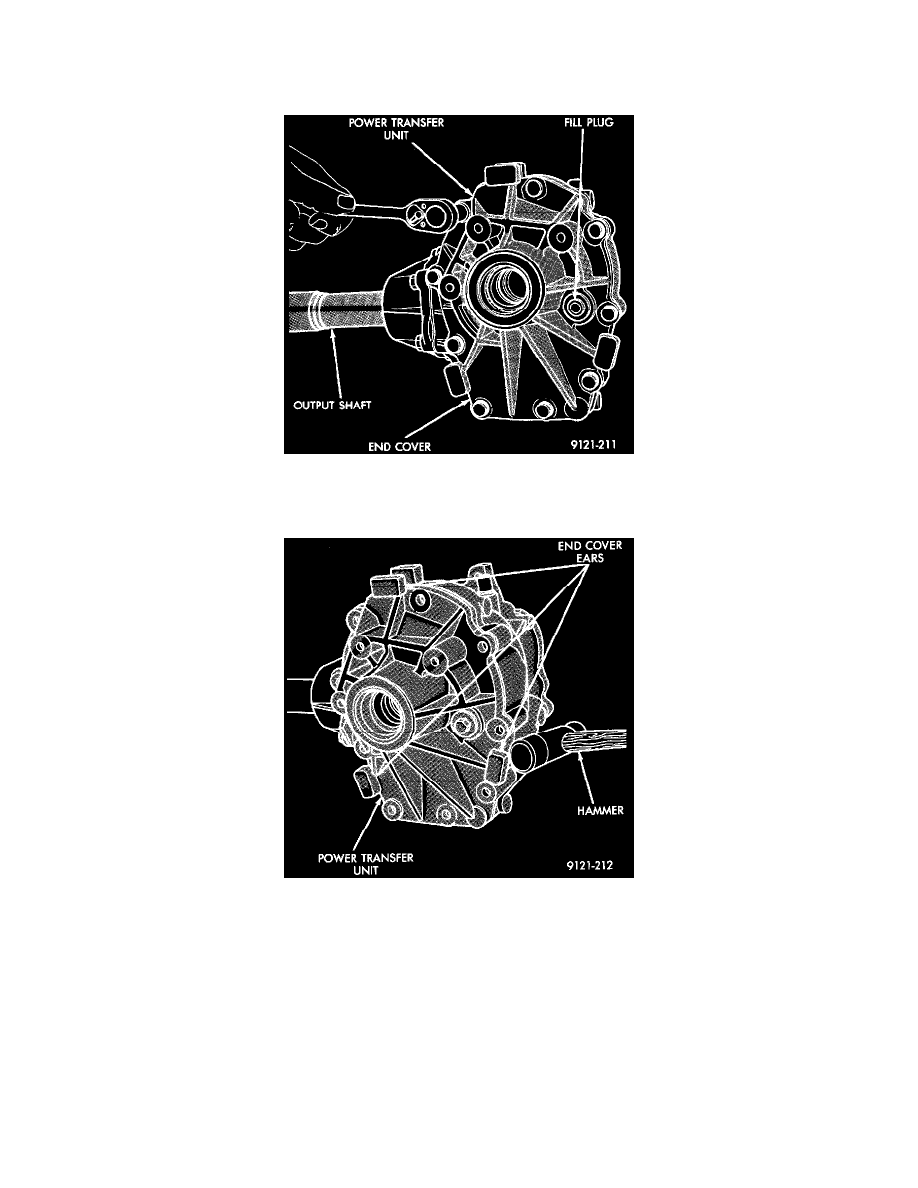 POWER TRANSFER UNIT

FILL PLUG

OUTPUT SHAFT

END COVER

9121-211

END COVER EARS

HAMMER

POWER TRANSFER UNIT

9121-212