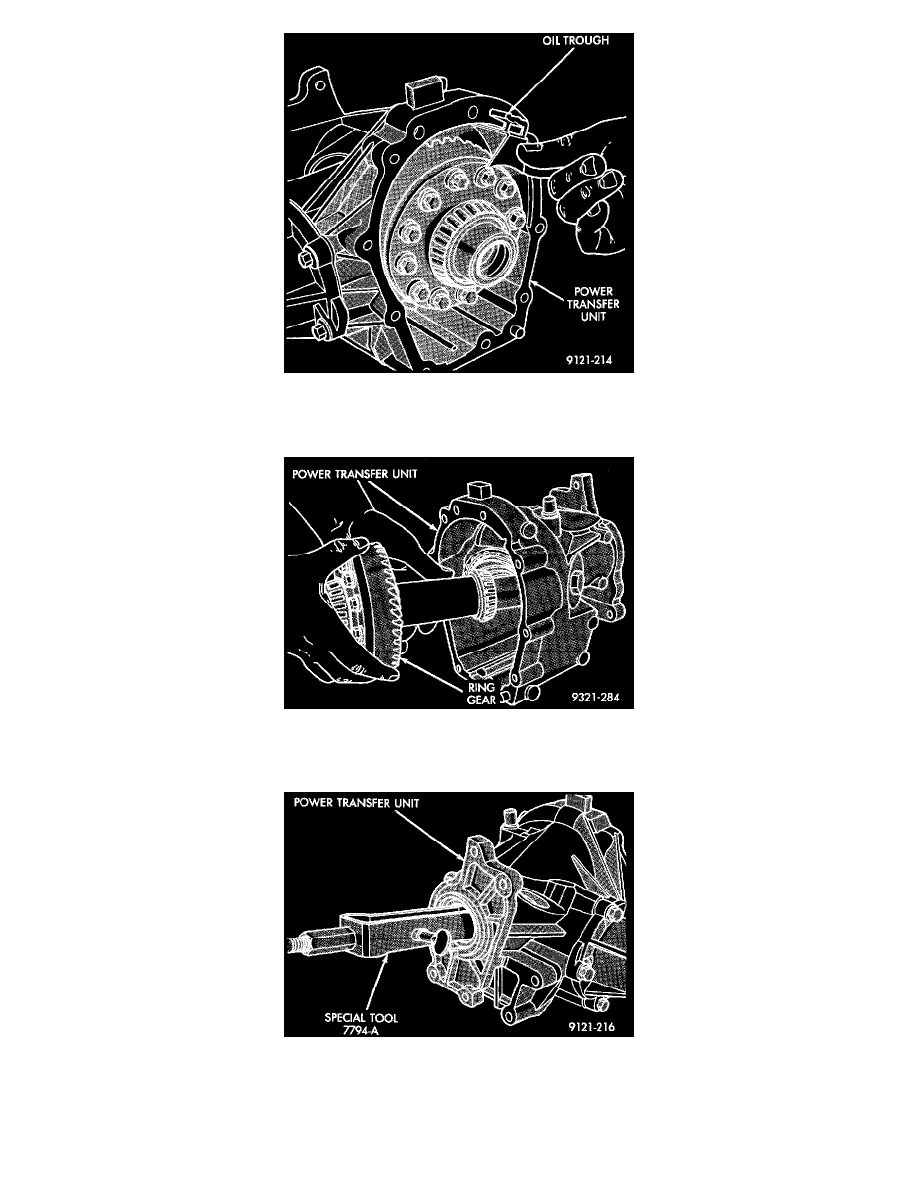 OIL TROUGH

POWER TRANSFER UNIT

9121-214

POWER TRANSFER UNIT

RING GEAR

9321-284

POWER TRANSFER UNIT

SPECIAL TOOL 7794-A

9121-216