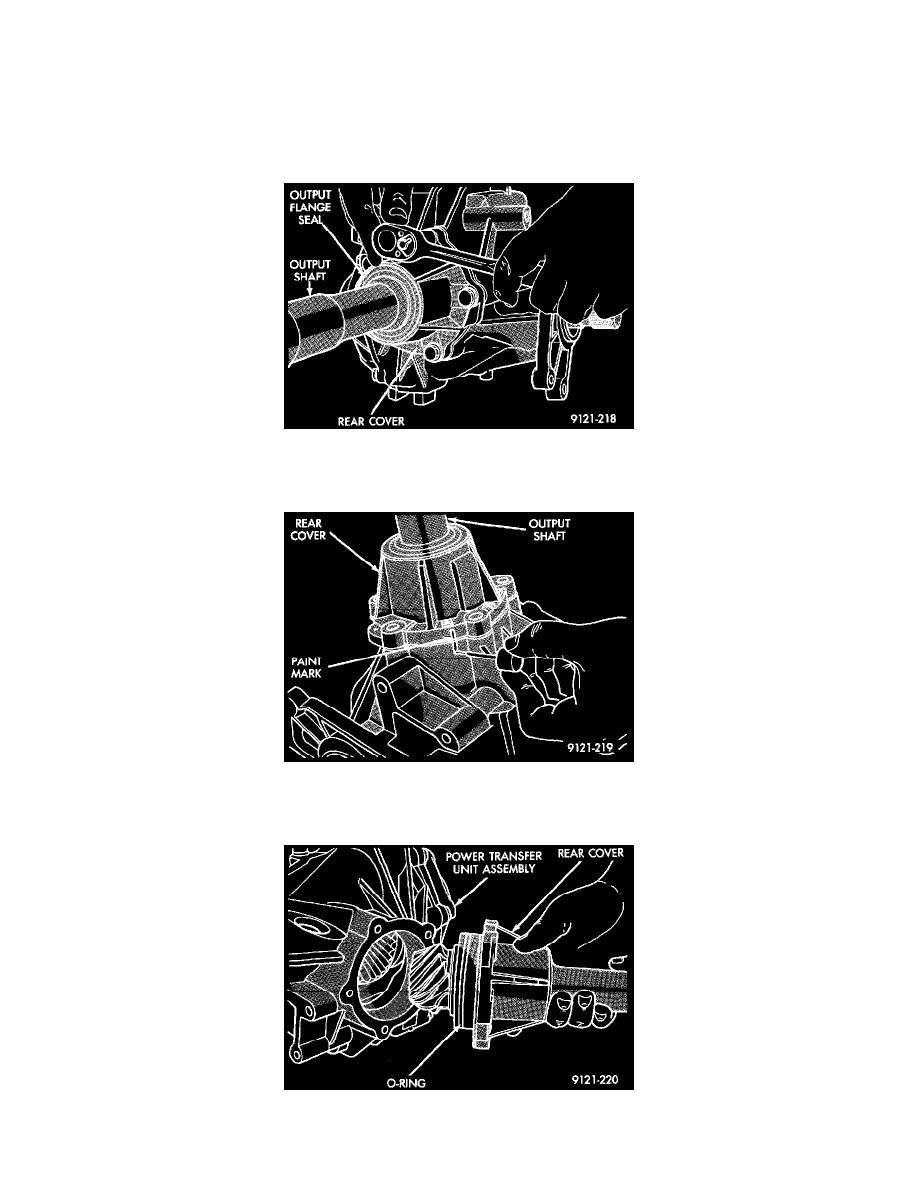 OUTPUT FLANGE SEAL

OUTPUT SHAFT

REAR COVER

9121-218

REAR COVER

OUTPUT SHAFT

PAINT MARK

9121-219

POWER TRANSFER UNIT ASSEMBLY

REAR COVER

O-RING

9121-220