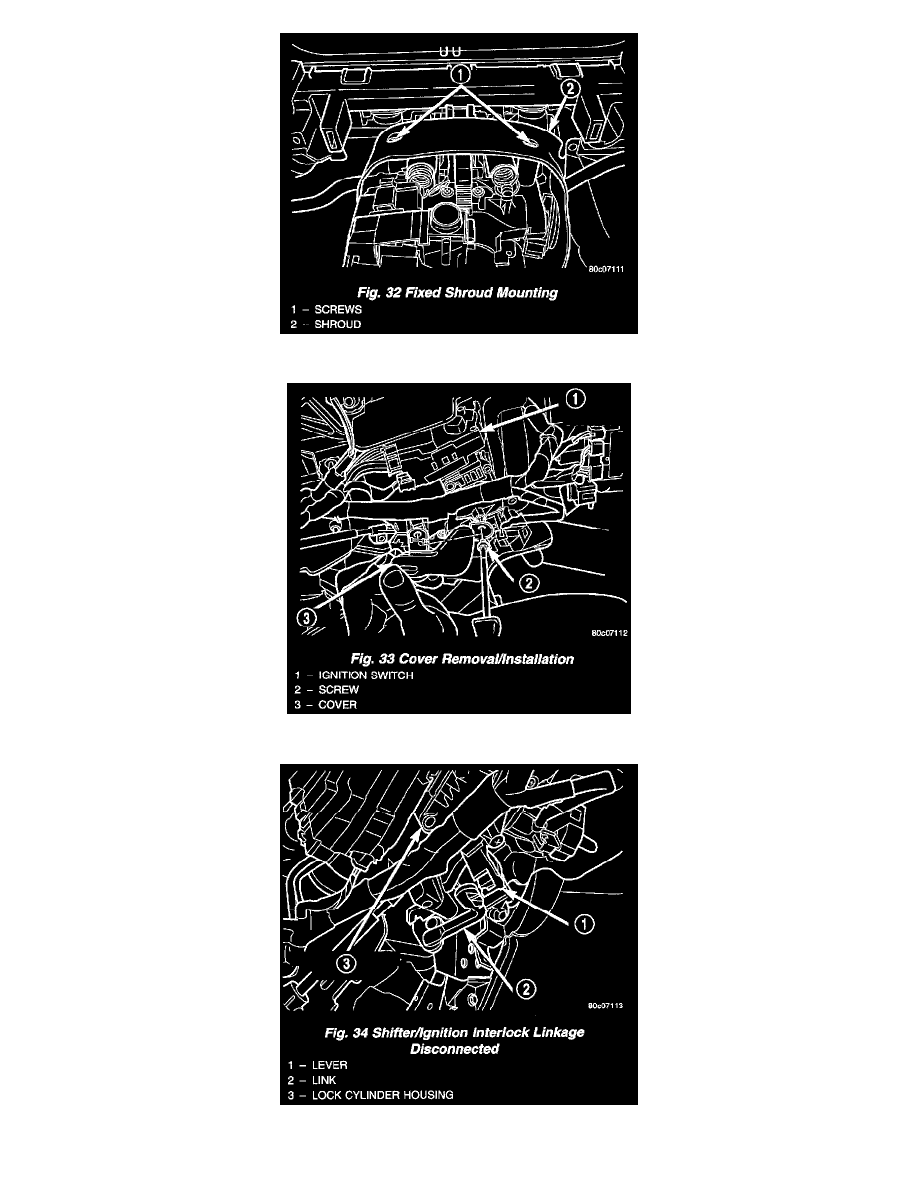 1
2
80c07111
Fig. 32 Fixed Shroud Mounting
1 – SCREWS
2 – SHROUD

1
2
3
80c07112
Fig. 33 Cover Removal/Installation
1 – IGNITION SWITCH
2 – SCREW
3 – COVER

1
2
3
80c07113
Fig. 34 Shifter/Ignition Interlock Linkage Disconnected
1 – LEVER
2 – LINK
3 – LOCK CYLINDER HOUSING