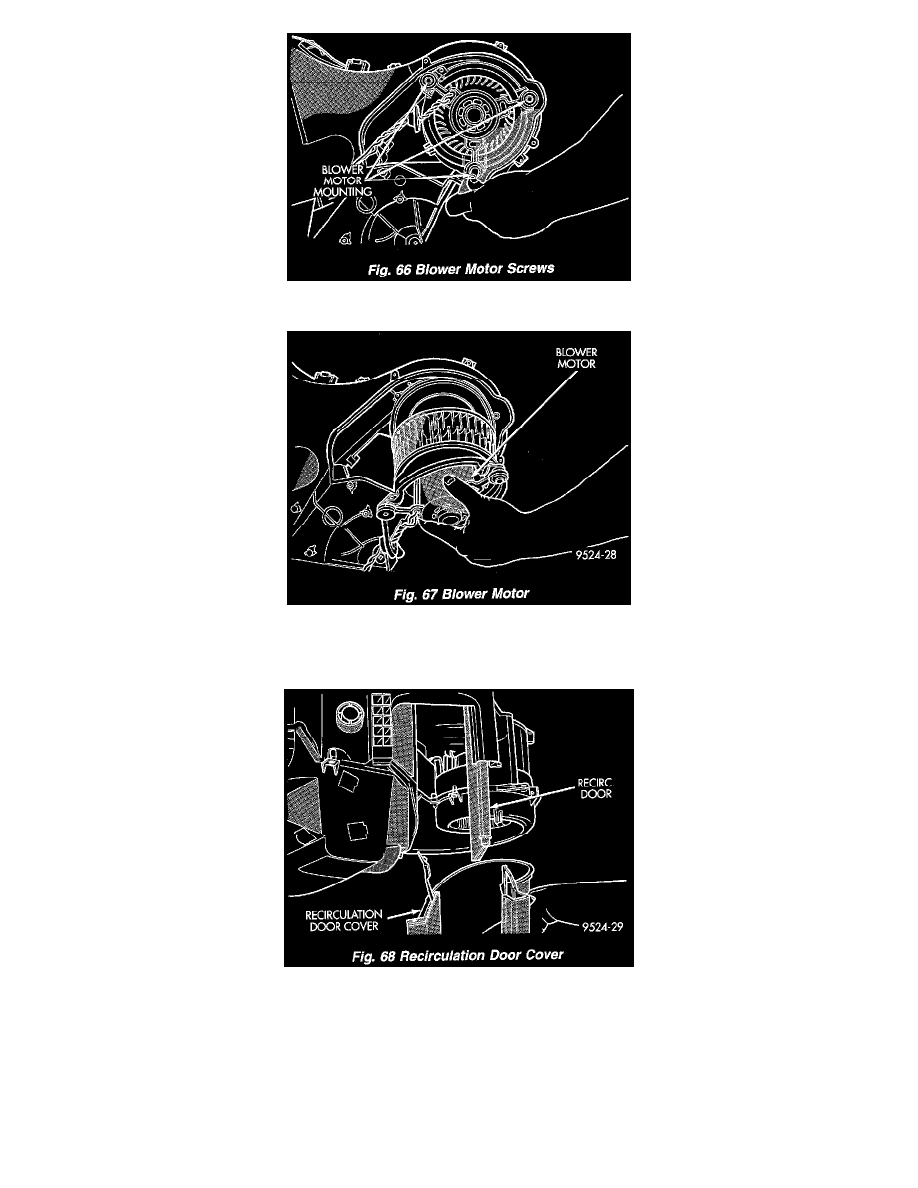 BLOWER MOTOR MOUNTING

Fig. 66 Blower Motor Screws

BLOWER MOTOR

9524-28

Fig. 67 Blower Motor

RECIRC DOOR

RECIRCULATION DOOR COVER

9524-29

Fig. 68 Recirculation Door Cover