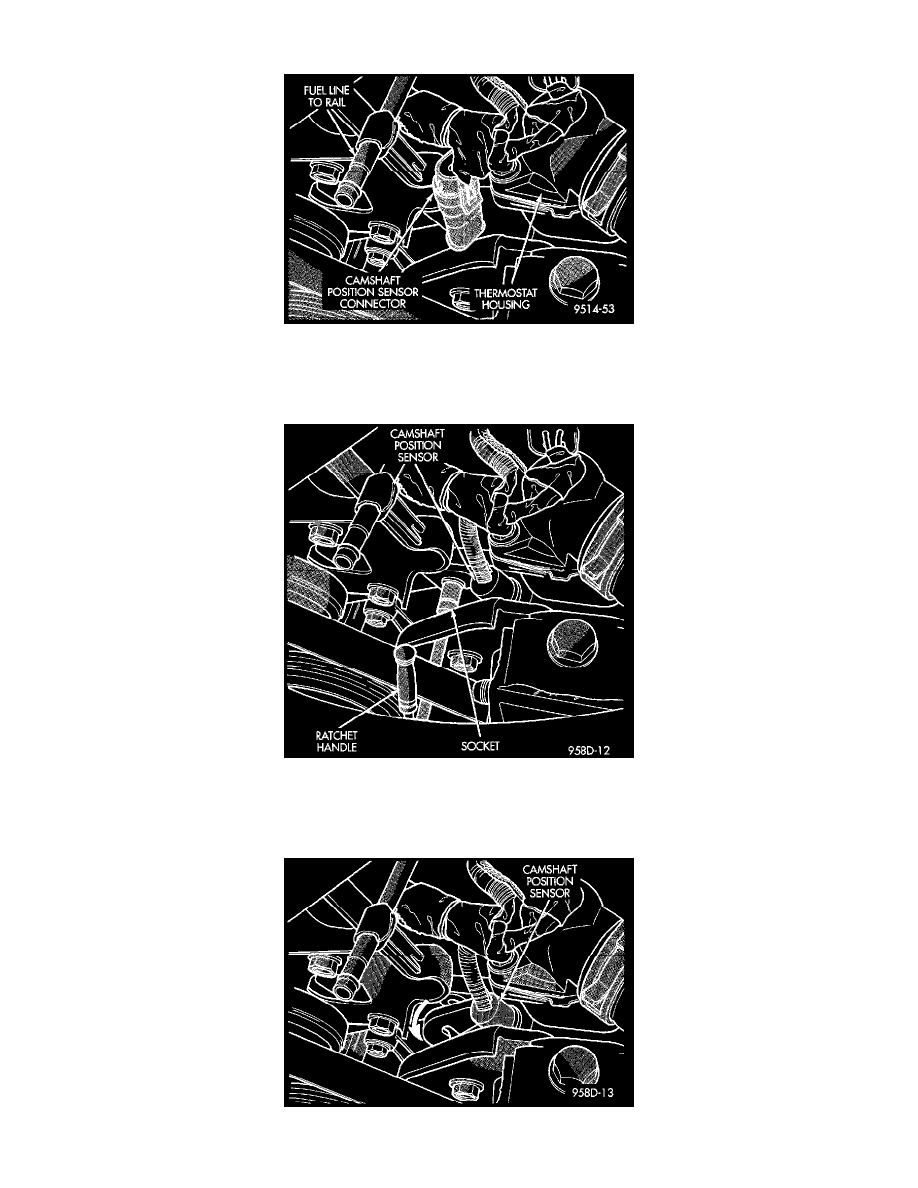 FUEL LINE TO RAIL

CAMSHAFT POSITION SENSOR CONNECTOR

THERMOSTAT HOUSING

9514-53

CAMSHAFT POSITION SENSOR

RATCHET HANDLE

SOCKET

958D-12

CAMSHAFT POSITION SENSOR

958D-13