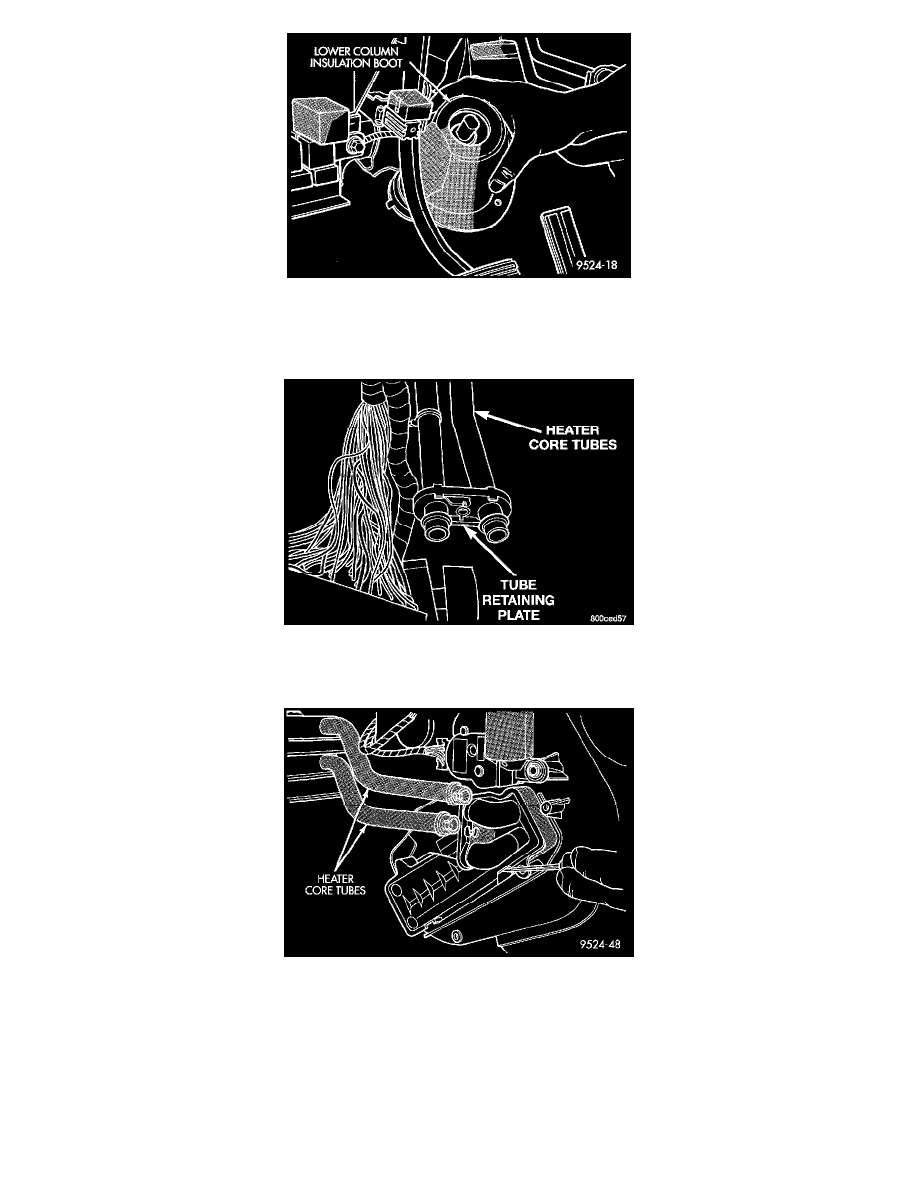 LOWER COLUMN INSULATION BOOT

9524-18

HEATER CORE TUBES

TUBE RETAINING PLATE

800ced57

HEATER CORE TUBES

9524-48