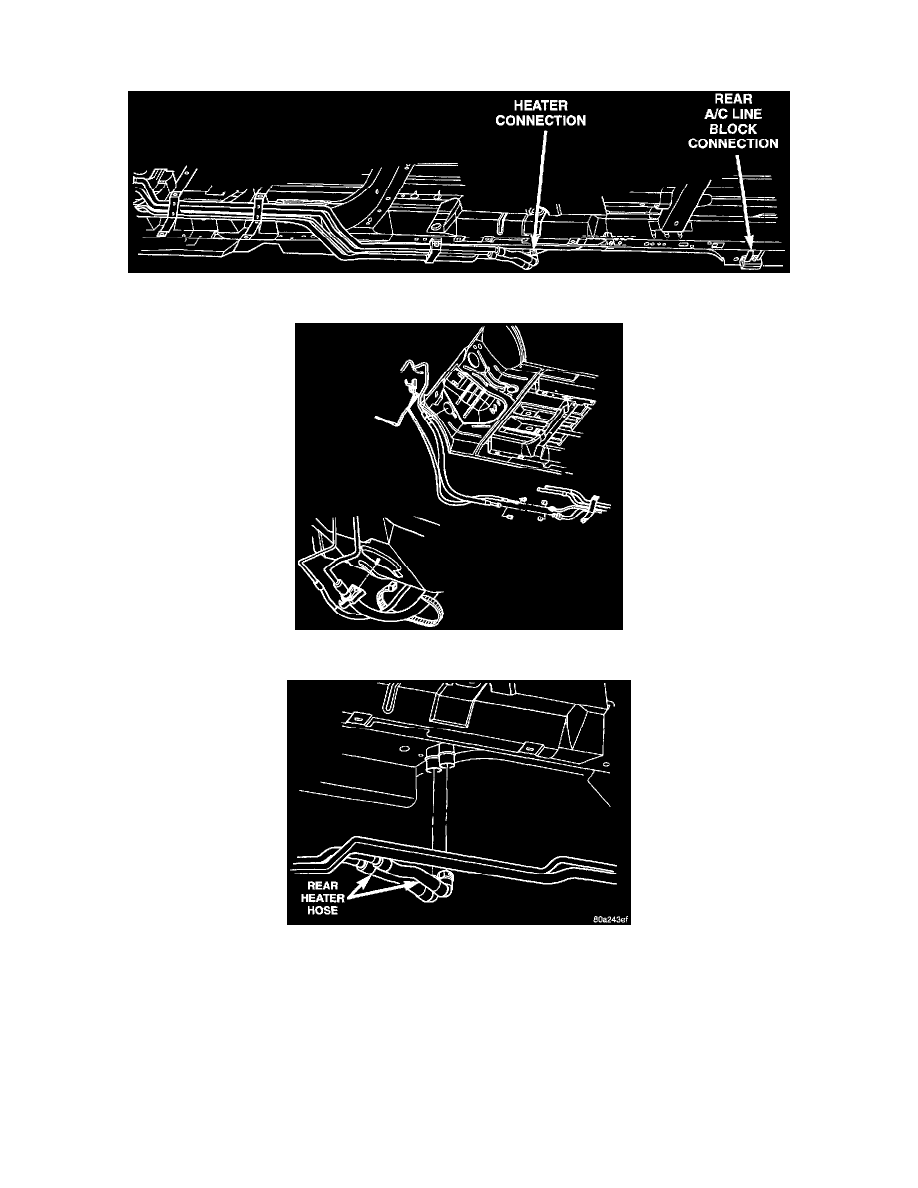 HEATER CONNECTION

REAR A/C LINE BLOCK CONNECTION

REAR HEATER HOSE

80a243ef