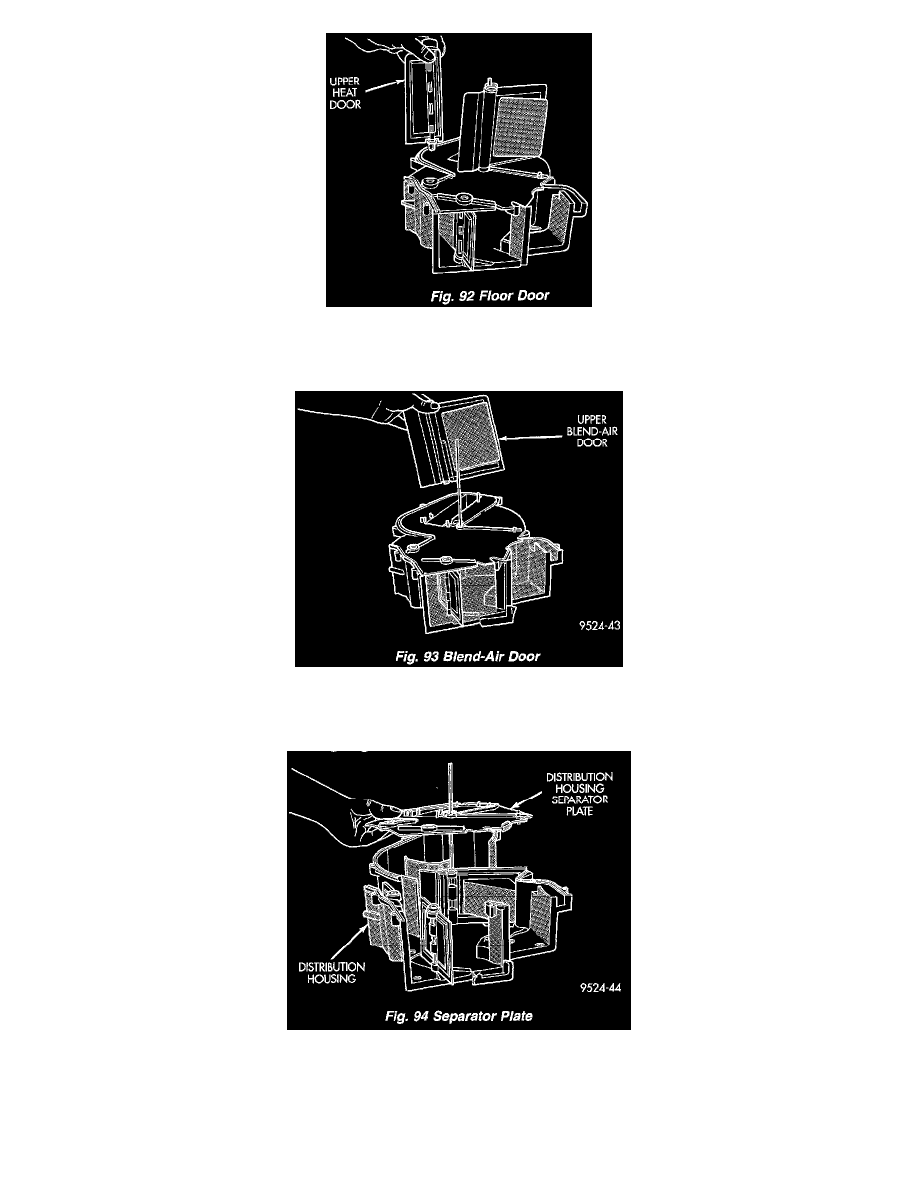 UPPER HEAT DOOR

Fig. 92 Floor Door

UPPER BLEND-AIR DOOR

9524-43

Fig. 93 Blend-Air Door

DISTRIBUTION HOUSING SEPARATOR PLATE

DISTRIBUTION HOUSING

9524-44

Fig. 94 Separator Plate