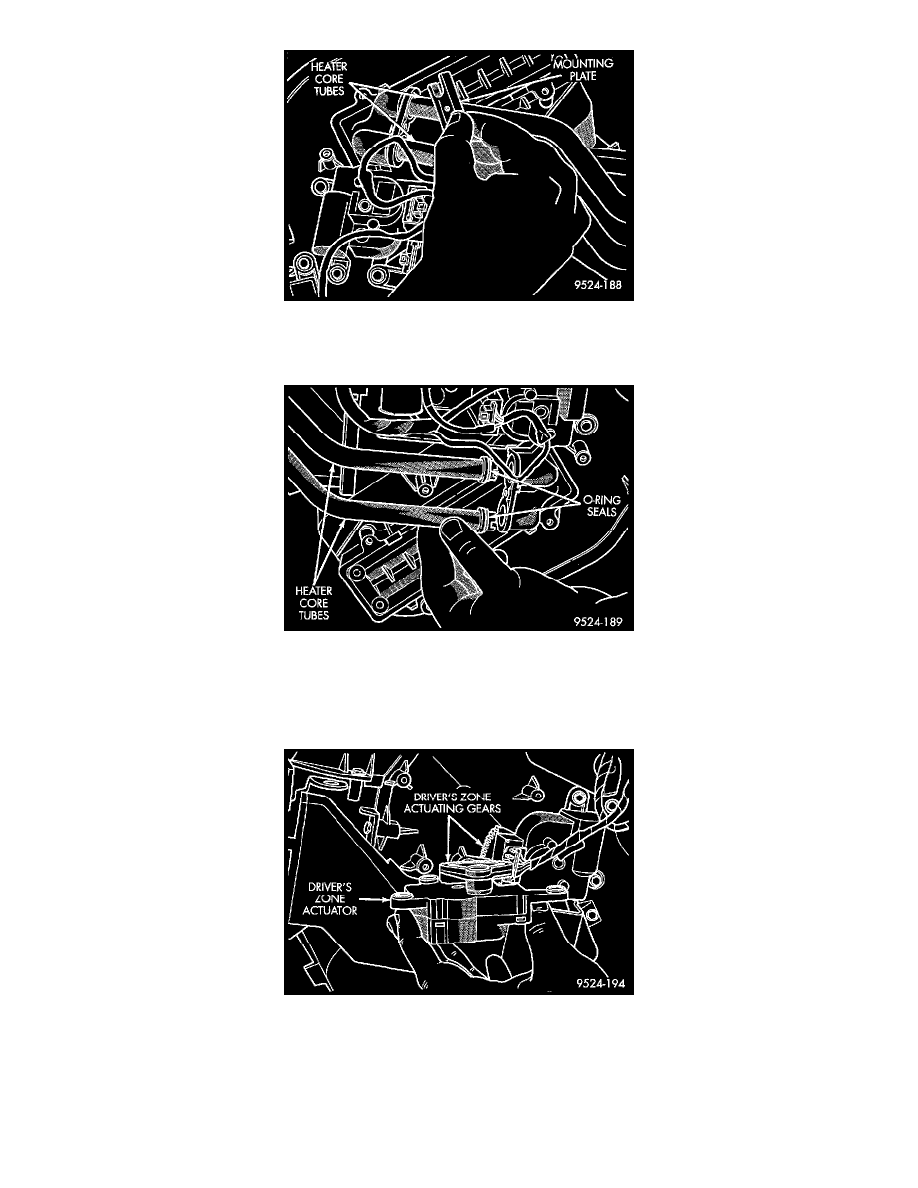 HEATER CORE TUBES

MOUNTING PLATE

9524-188

O-RING SEALS

HEATER CORE TUBES

9524-189

DRIVER'S ZONE ACTUATING GEARS

DRIVER'S ZONE ACTUATOR

9524-194