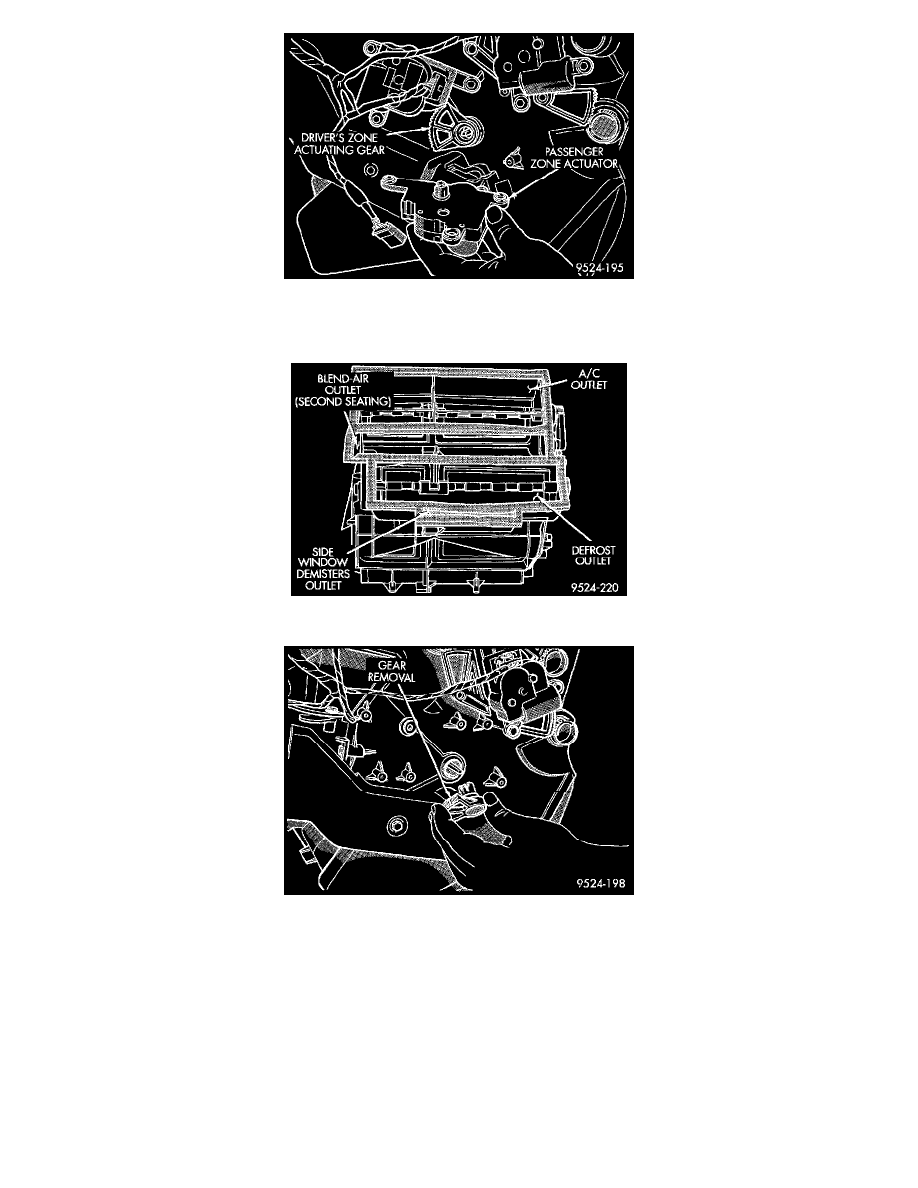 DRIVER'S ZONE ACTUATING GEAR

PASSENGER ZONE ACTUATOR

9524-195

BLEND-AIR OUTLET (SECOND SEATING)

A/C OUTLET

SIDE WINDOW DEMISTERS OUTLET

DEFROST OUTLET

9524-220

GEAR REMOVAL

9524-198