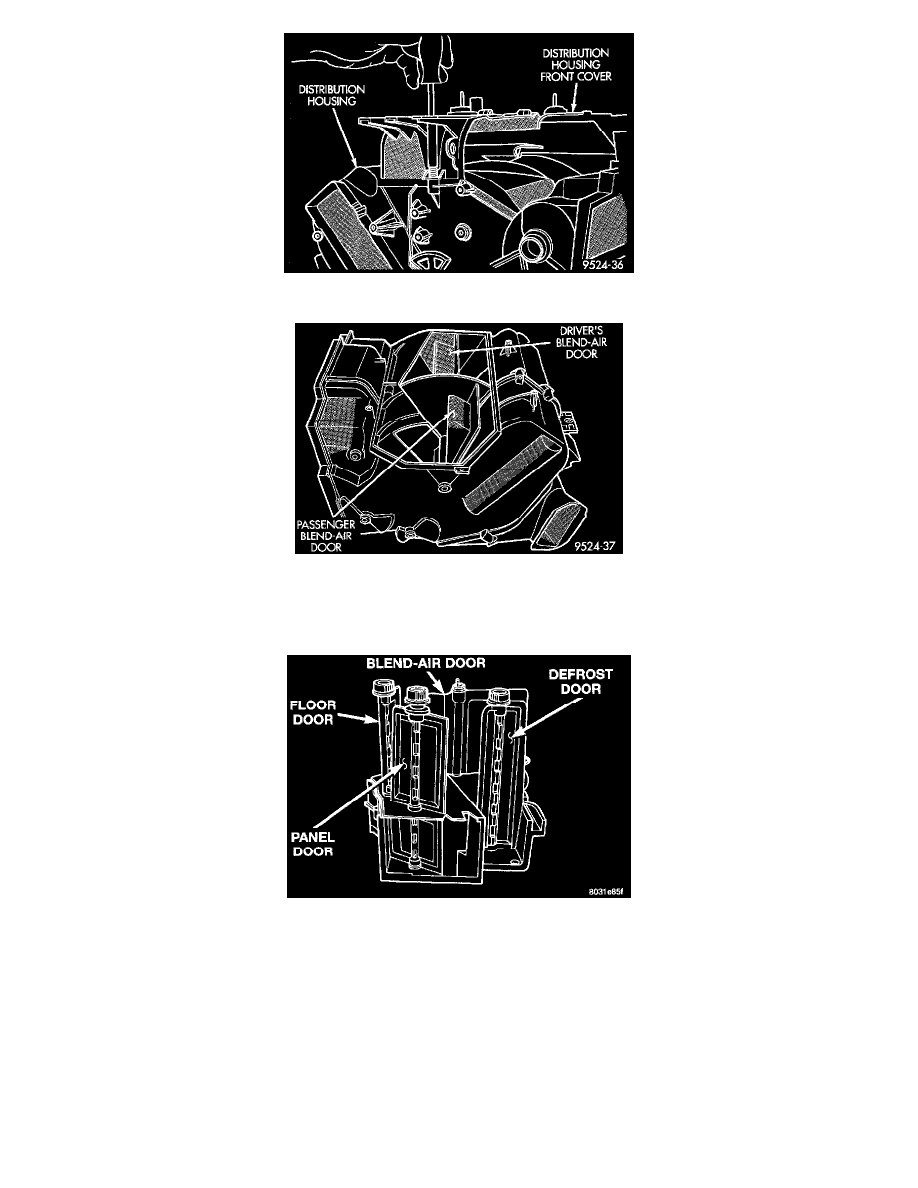 DISTRIBUTION HOUSING

DISTRIBUTION HOUSING FRONT COVER

9524-36

DRIVER'S BLEND-AIR DOOR

PASSENGER BLEND-AIR DOOR

9524-37

BLEND-AIR DOOR

FLOOR DOOR

DEFROST DOOR

PANEL DOOR

8031e85f