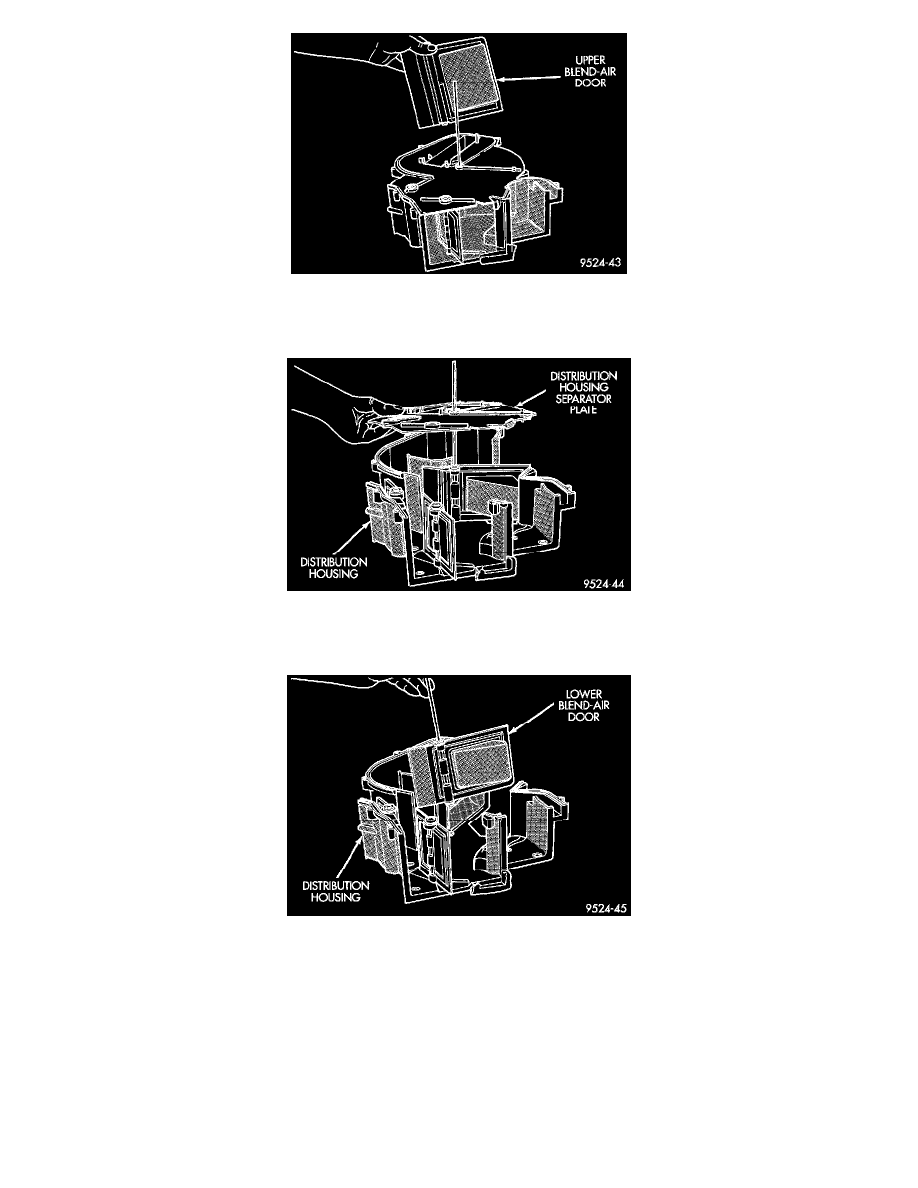 UPPER BLEND-AIR DOOR

9524-43

DISTRIBUTION HOUSING SEPARATOR PLATE

DISTRIBUTION HOUSING

9524-44

LOWER BLEND-AIR DOOR

DISTRIBUTION HOUSING

9524-45