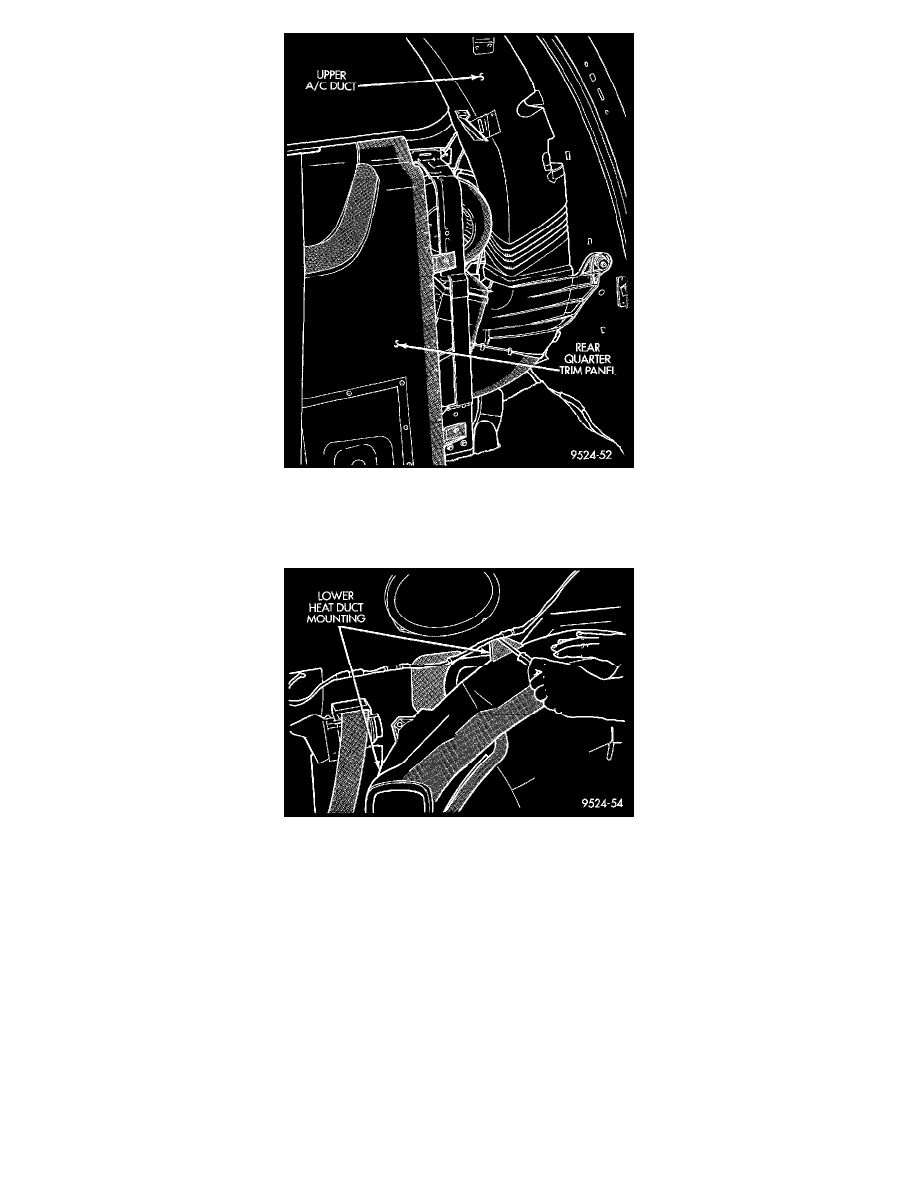 UPPER A/C DUCT

REAR QUARTER TRIM PANEL

9524-52

LOWER HEAT DUCT MOUNTING

9524-54