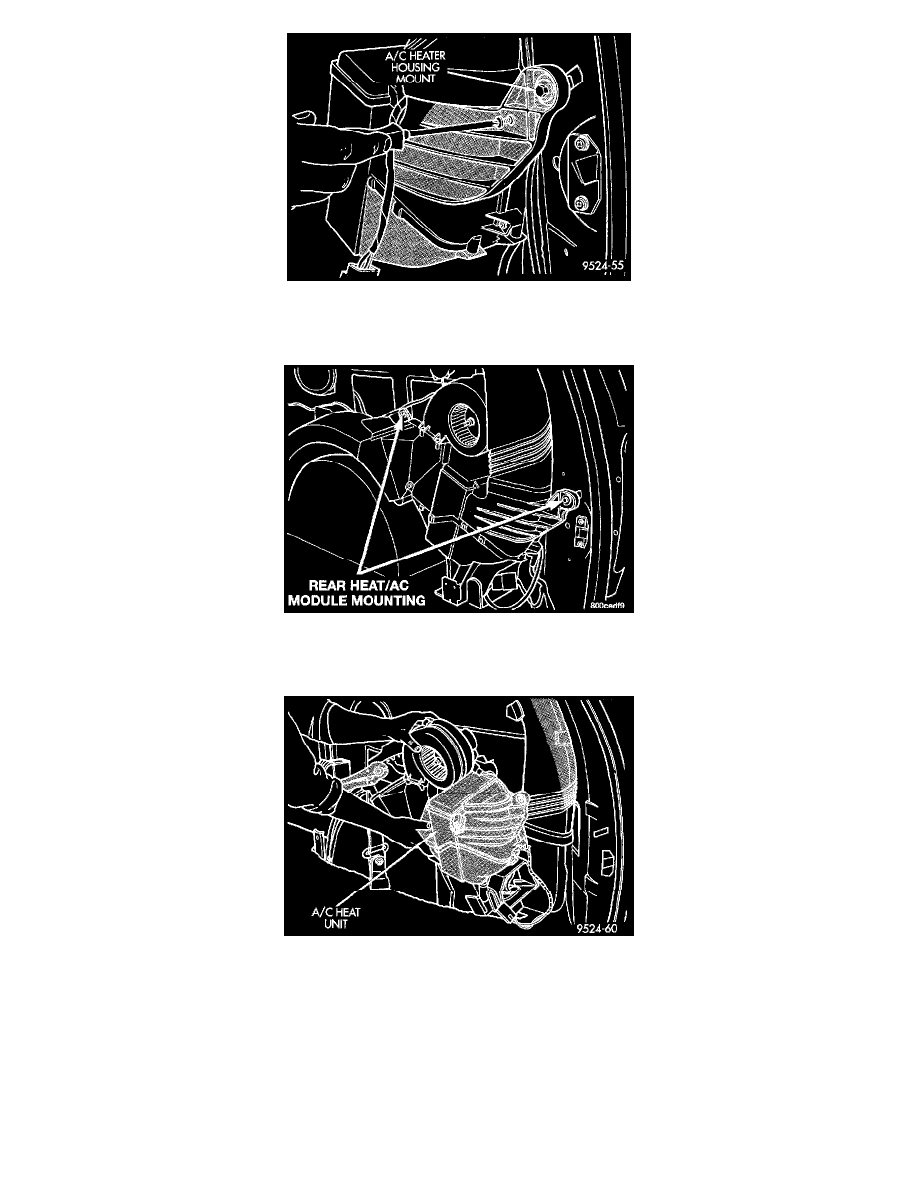 A/C HEATER HOUSING MOUNT

9524-55

REAR HEAT/AC MODULE MOUNTING

800cadf9

A/C HEAT UNIT

9524-60