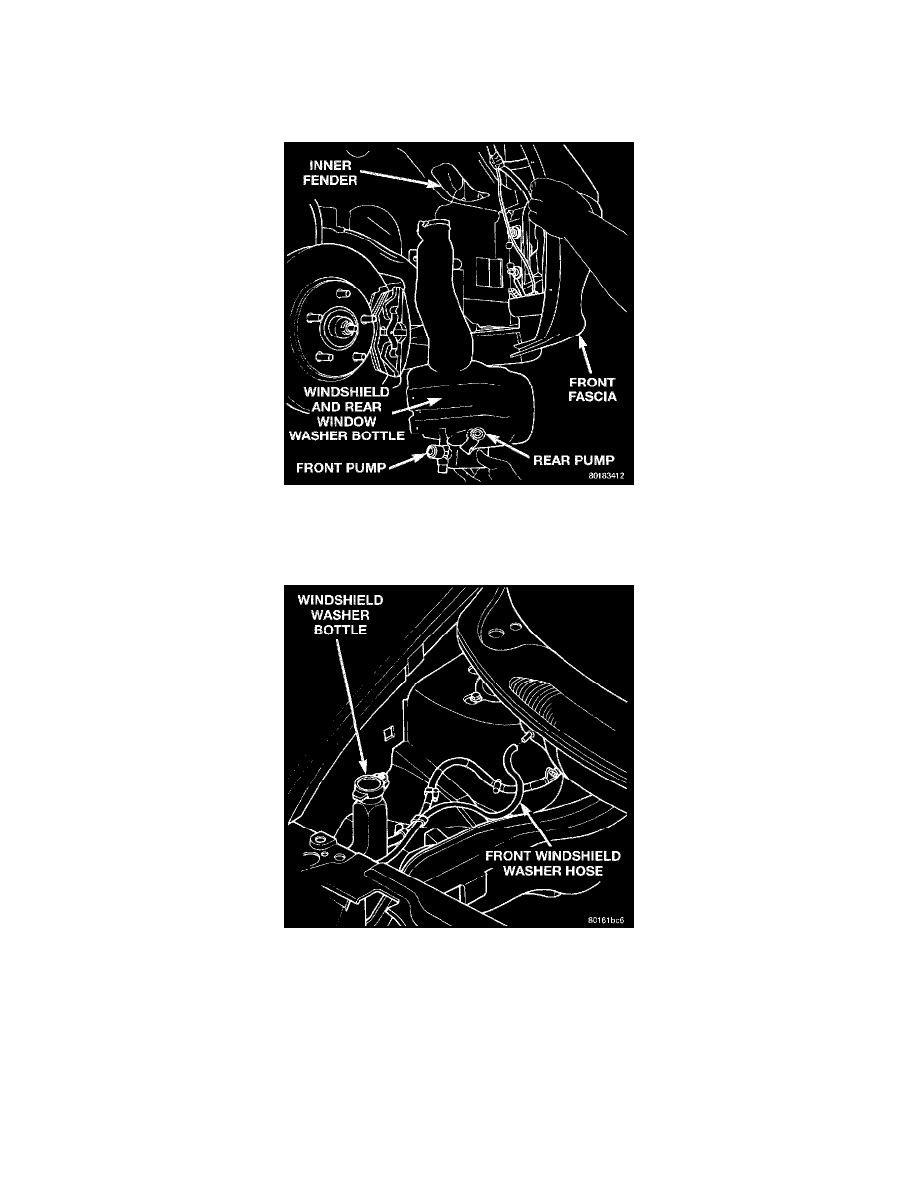 INNER FENDER

FRONT FASCIA

WINDSHIELD AND REAR WINDOW WASHER BOTTLE

FRONT PUMP

REAR PUMP

80183412

WINDSHIELD WASHER BOTTLE

FRONT WINDSHIELD WASHER HOSE

80161bc6