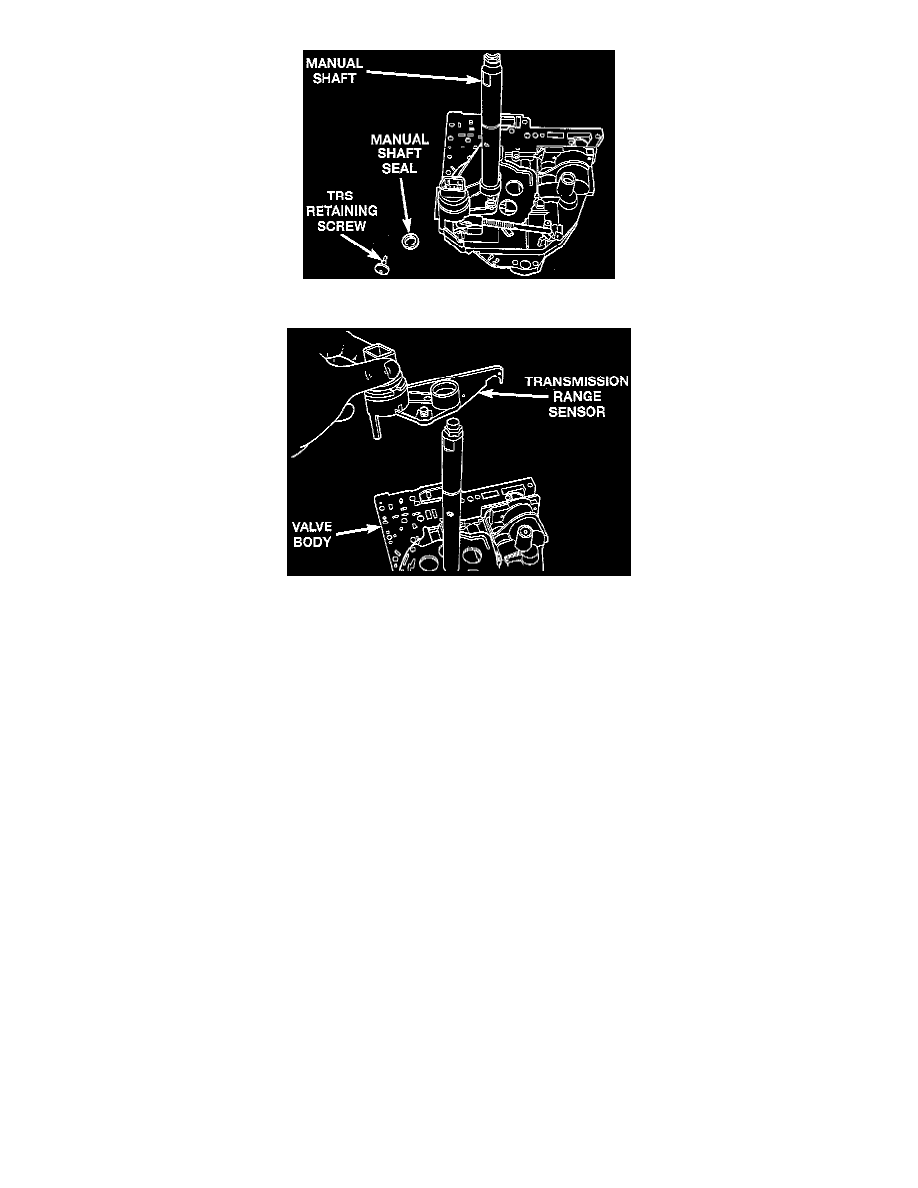 MANUAL SHAFT

MANUAL SHAFT SEAL

TRS RETAINING SCREW

TRANSMISSION RANGE SENSOR

VALVE BODY