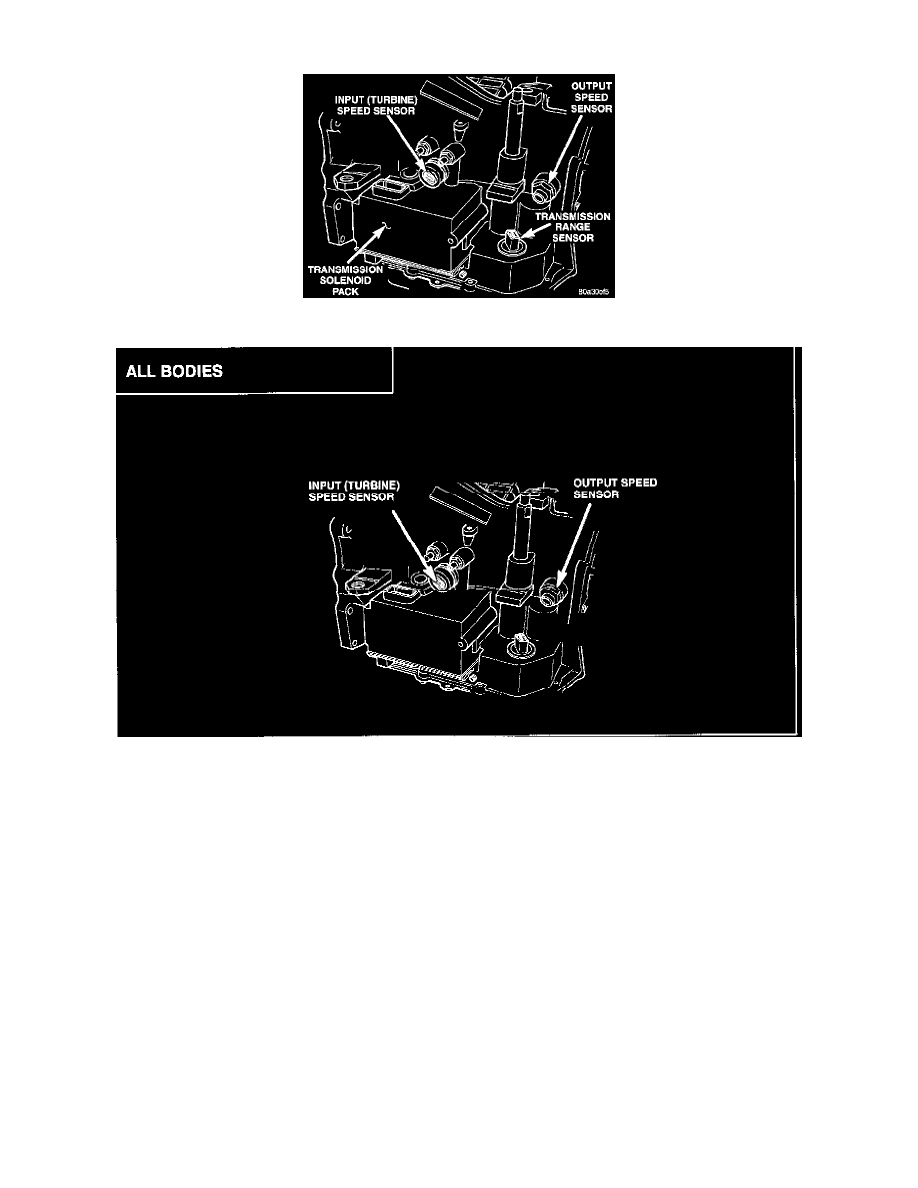 INPUT (TURBINE) SPEED SENSOR

OUTPUT SPEED SENSOR

TRANSMISSION RANGE SENSOR

TRANSMISSION SOLENOID PACK

80a30ef5

ALL BODIES

INPUT (TURBINE) SPEED SENSOR

OUTPUT SPEED SENSOR