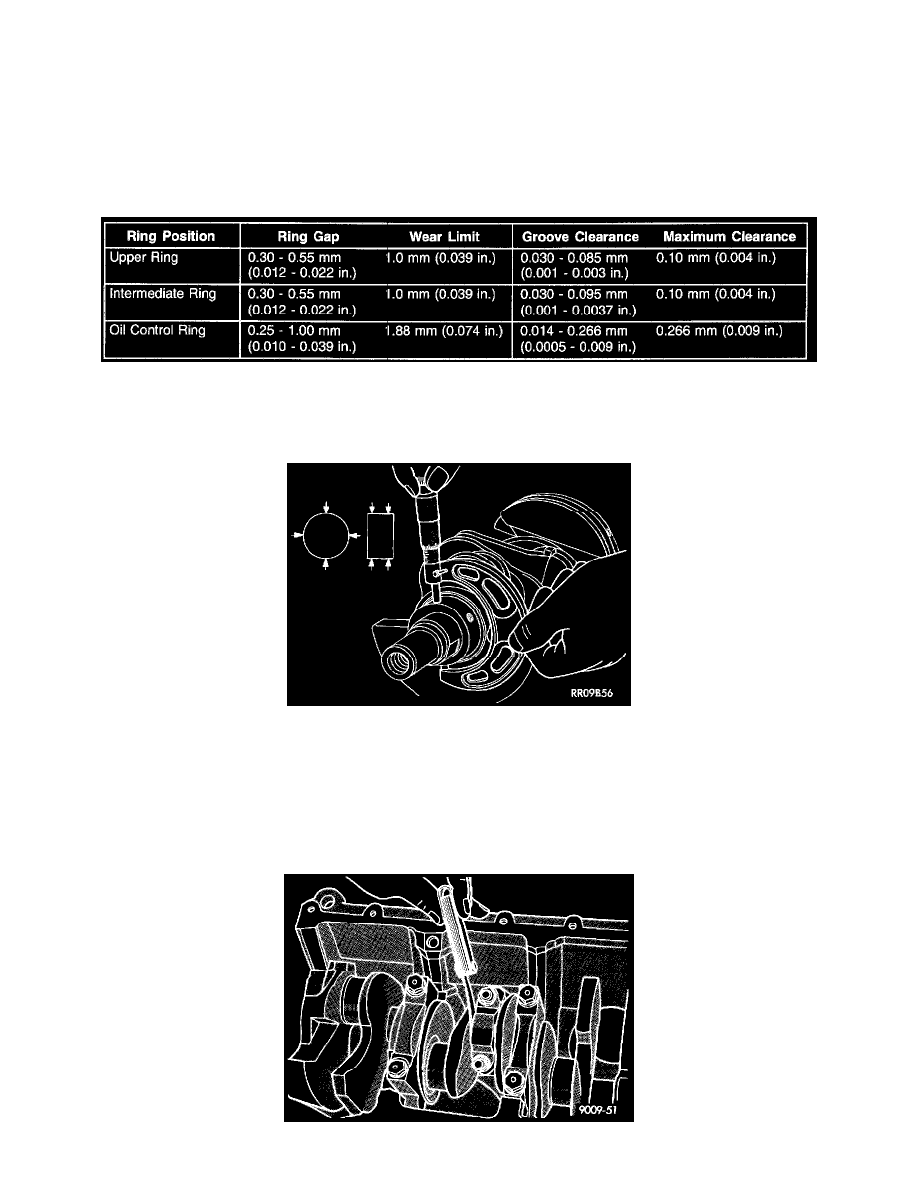 | Ring Position | Ring Gap | Wear Limit | Groove Clearance | Maximum Clearance |
|---|---|---|---|---|
| Upper Ring | 0.30 - 0.55 mm (0.012 - 0.022 in.) | 1.0 mm (0.039 in.) | 0.030 - 0.085 mm (0.001 - 0.003 in.) | 0.10 mm (0.004 in.) |
| Intermediate Ring | 0.30 - 0.55 mm (0.012 - 0.022 in.) | 1.0 mm (0.039 in.) | 0.030 - 0.095 mm (0.001 - 0.0037 in.) | 0.10 mm (0.004 in.) |
| Oil Control Ring | 0.25 - 1.00 mm (0.010 - 0.039 in.) | 1.88 mm (0.074 in.) | 0.014 - 0.266 mm (0.0005 - 0.009 in.) | 0.266 mm (0.009 in.) |

RR09B56

9009-51