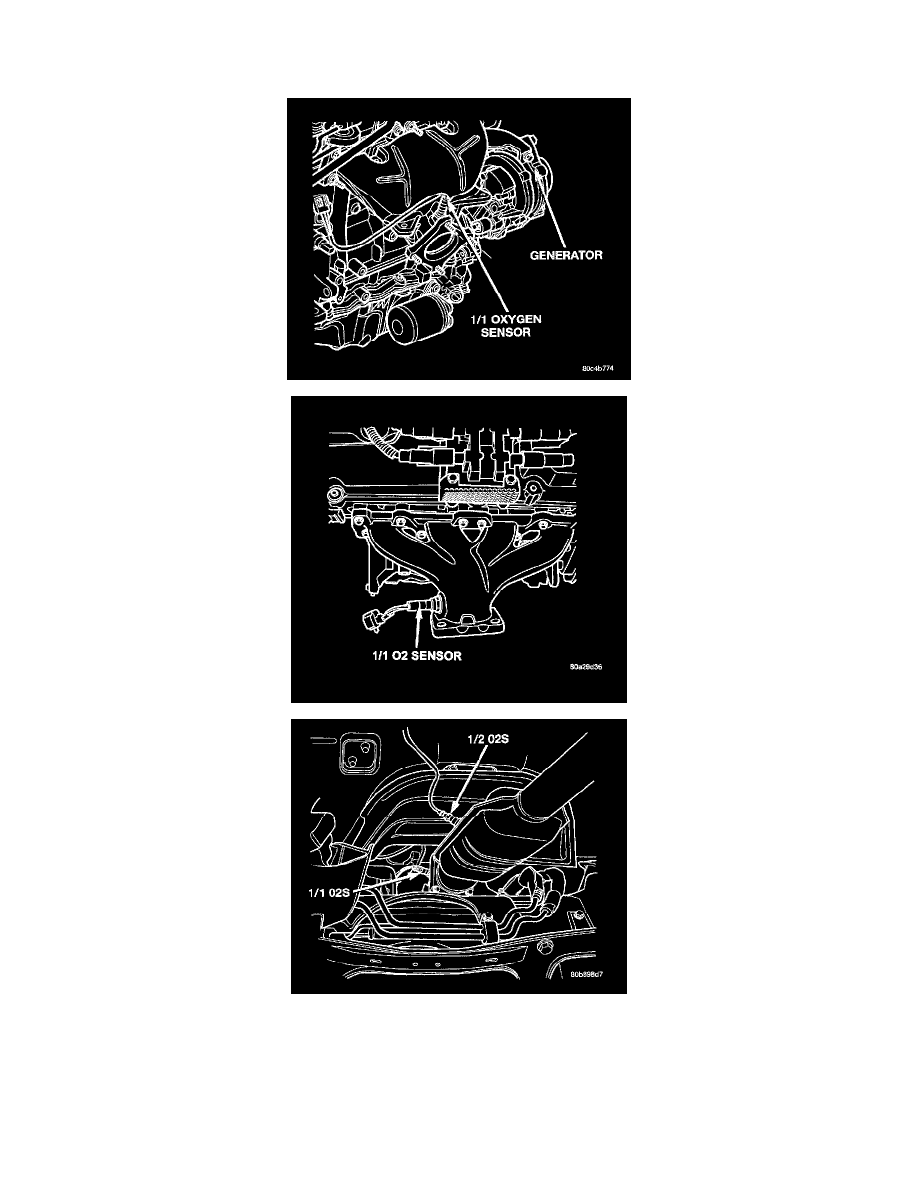 GENERATOR

1/1 OXYGEN SENSOR

80c4b774

1/1 O2 SENSOR

80a28d36

1/2 02S

1/1 02S

80b898d7