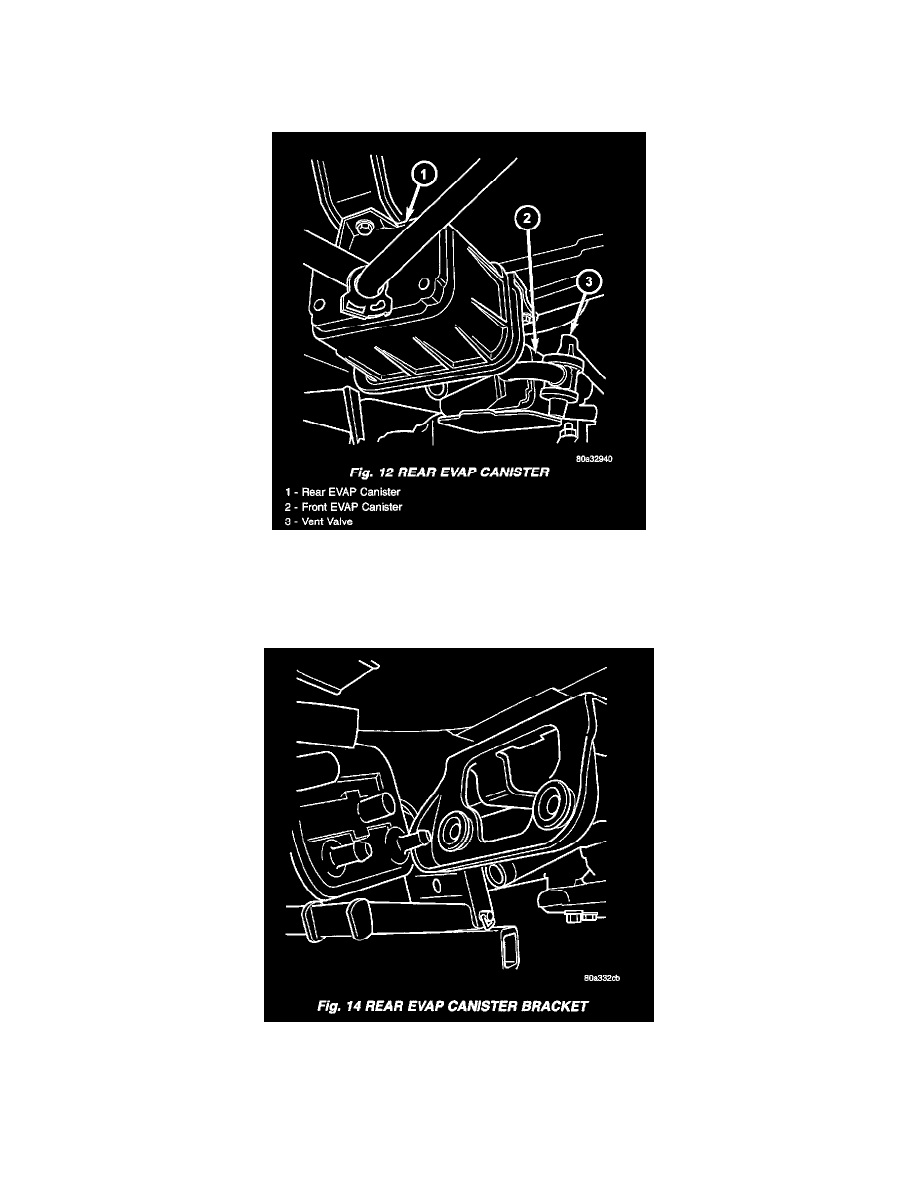 1

2

3

80a32940

Fig. 12 REAR EVAP CANISTER

1 - Rear EVAP Canister
2 - Front EVAP Canister
3 - Vent Valve

80a332cb

Fig. 14 REAR EVAP CANISTER BRACKET