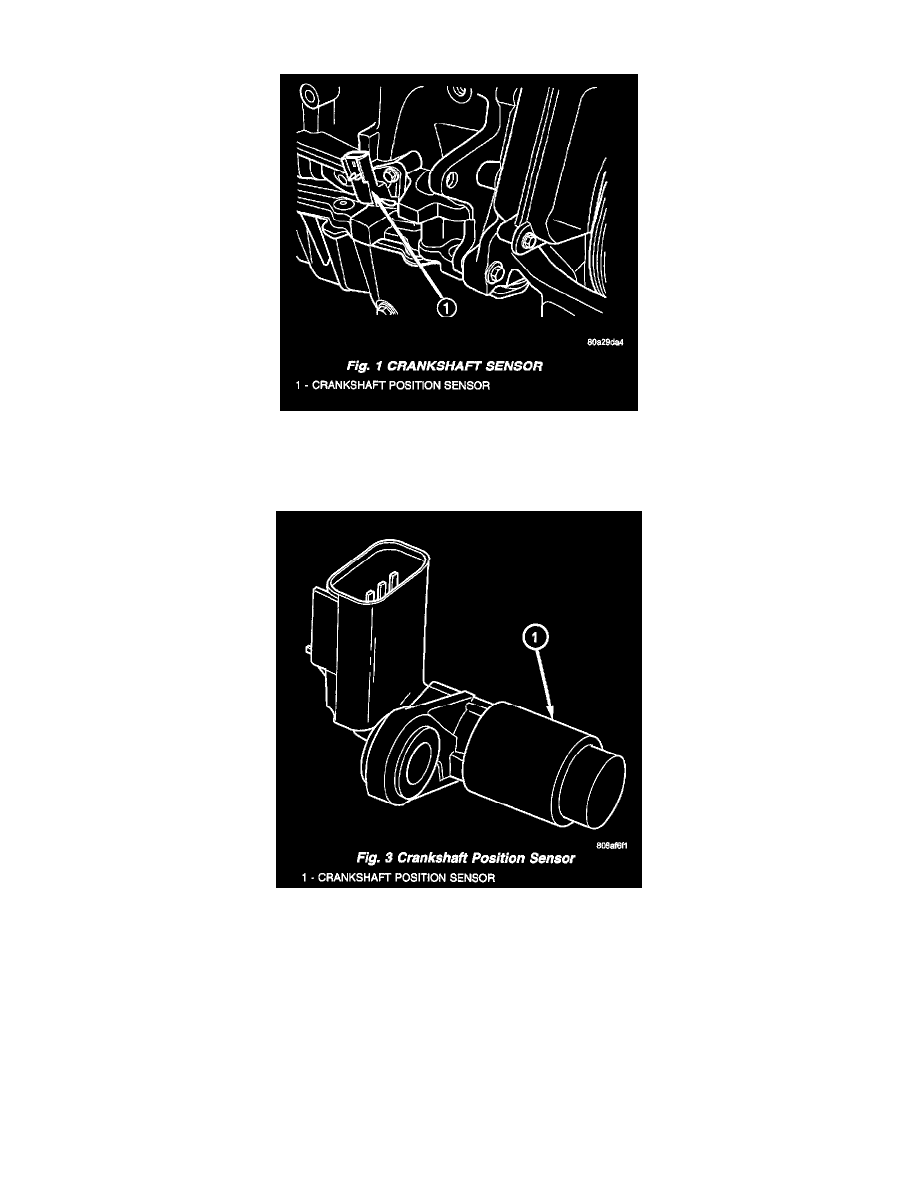 1

80a29da4

Fig. 1 CRANKSHAFT SENSOR
1 - CRANKSHAFT POSITION SENSOR

1

808af6f1

Fig. 3 Crankshaft Position Sensor
1 - CRANKSHAFT POSITION SENSOR