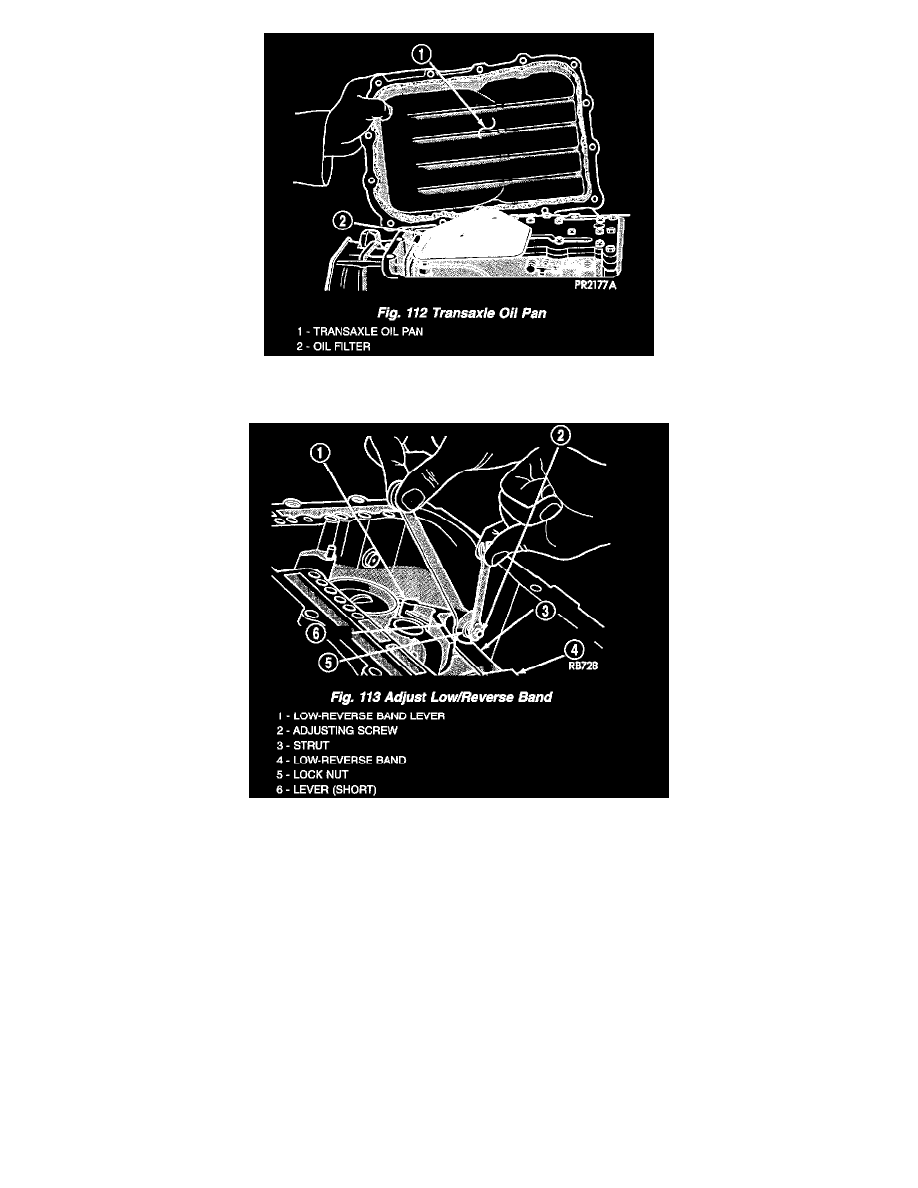 1

2

PR2177A

Fig. 112 Transaxle Oil Pan

1 - TRANSAXLE OIL PAN
2 - OIL FILTER

1

2

3

4

5

6

RB728

Fig. 113 Adjust Low/Reverse Band

1 - LOW-REVERSE BAND LEVER
2 - ADJUSTING SCREW
3 - STRUT
4 - LOW-REVERSE BAND
5 - LOCK NUT
6 - LEVER (SHORT)