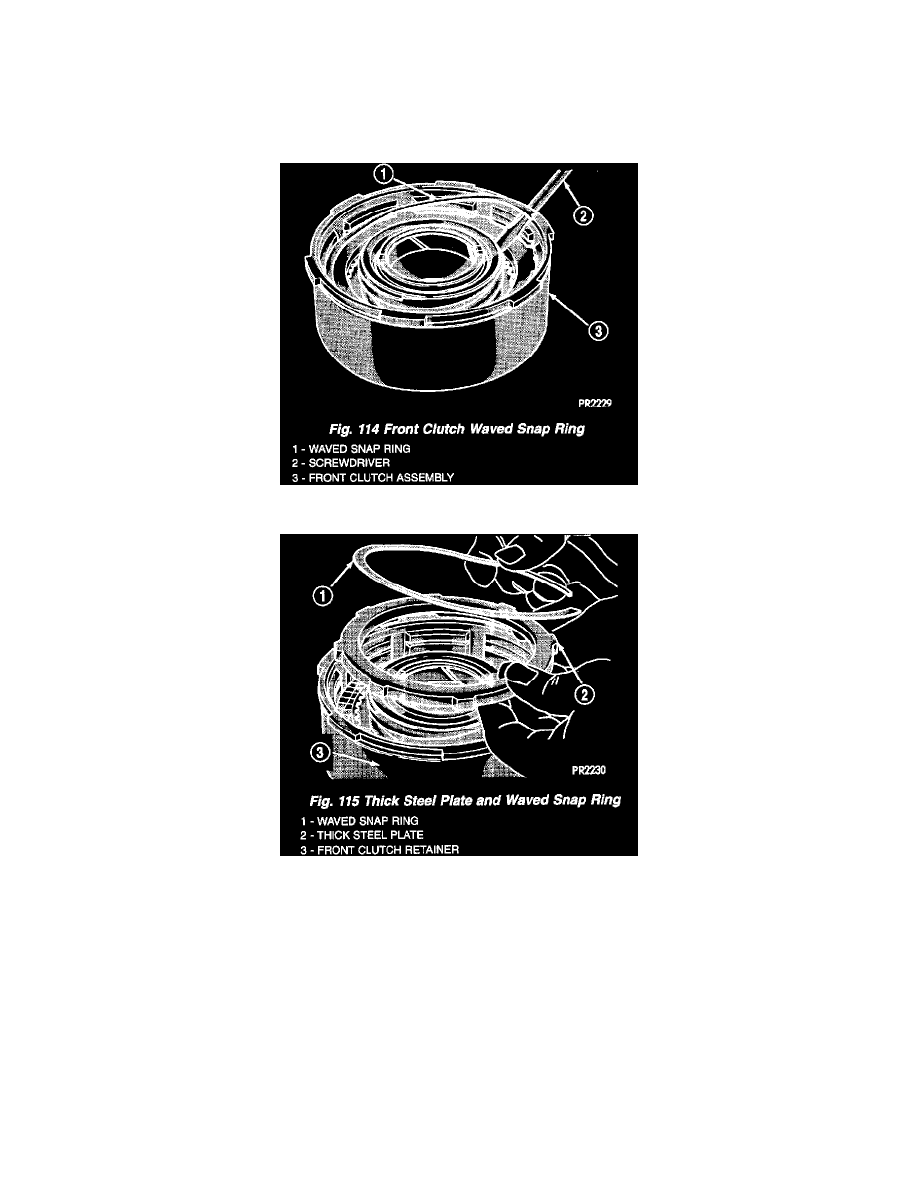 1

2

3

PR2229

Fig. 114 Front Clutch Waved Snap Ring

1 - WAVED SNAP RING
2 - SCREWDRIVER
3 - FRONT CLUTCH ASSEMBLY

1

2

3

PR2230

Fig. 115 Thick Steel Plate and Waved Snap Ring

1 - WAVED SNAP RING
2 - THICK STEEL PLATE
3 - FRONT CLUTCH RETAINER