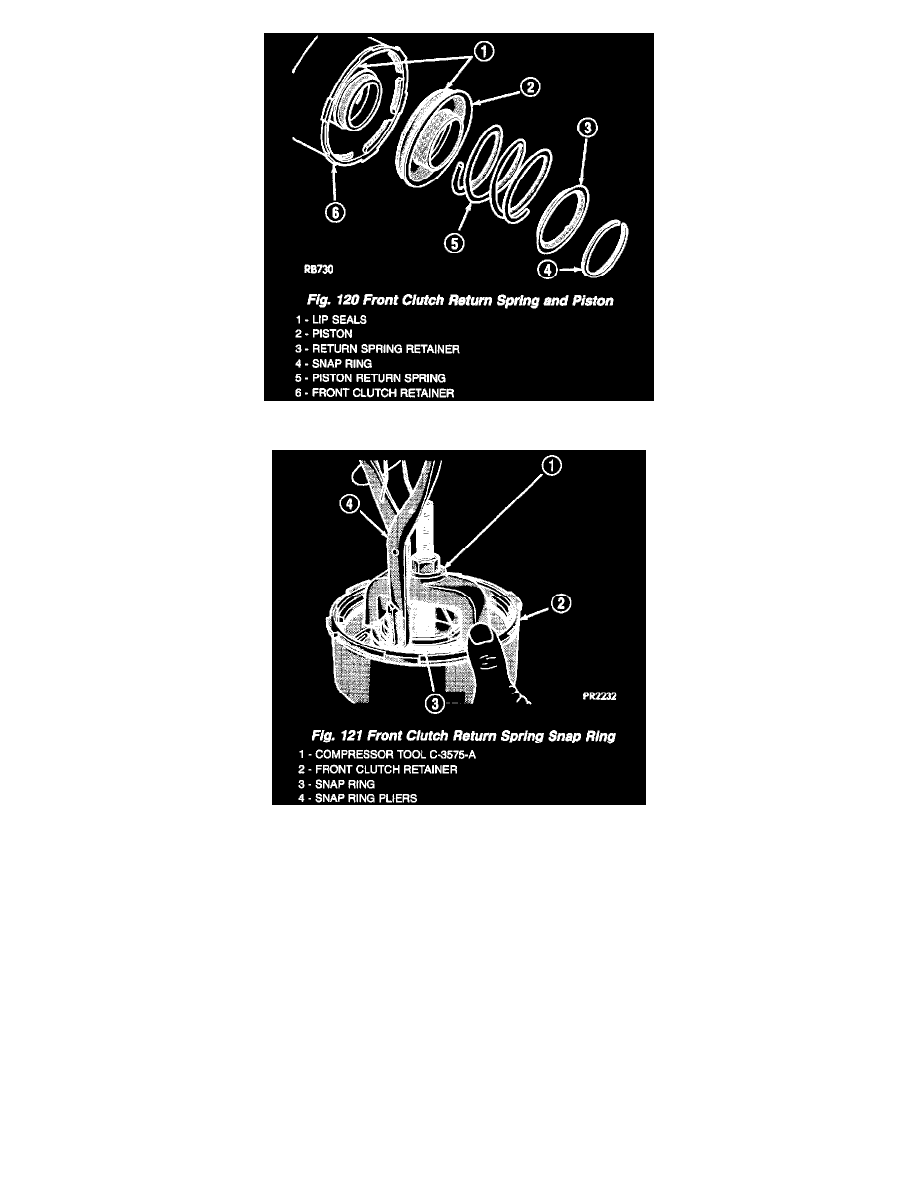 1
2
3
6
5
4
RB730

Fig. 120 Front Clutch Return Spring and Piston
1 - LIP SEALS
2 - PISTON
3 - RETURN SPRING RETAINER
4 - SNAP RING
5 - PISTON RETURN SPRING
6 - FRONT CLUTCH RETAINER

1
4
2
3
PR2232

Fig. 121 Front Clutch Return Spring Snap Ring
1 - COMPRESSOR TOOL C-3575-A
2 - FRONT CLUTCH RETAINER
3 - SNAP RING
4 - SNAP RING PLIERS