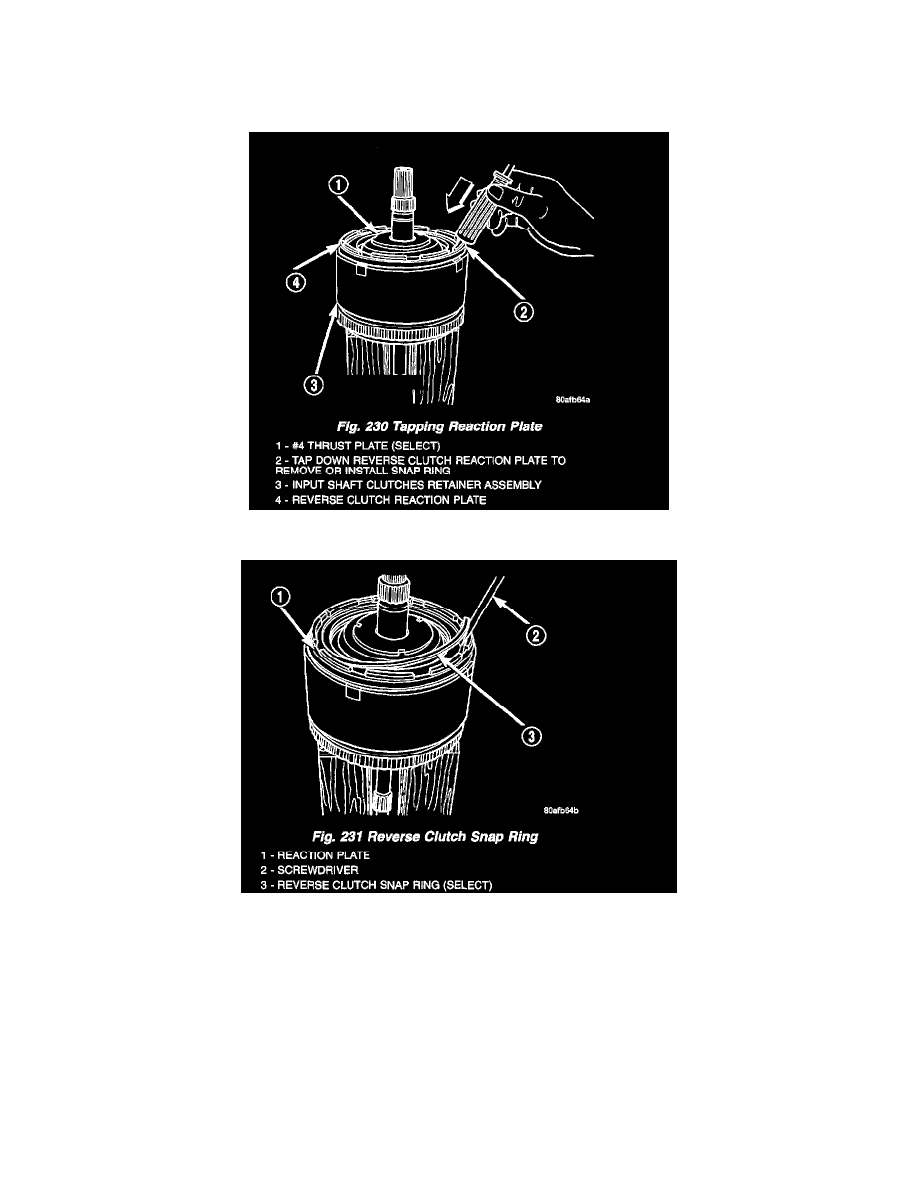 1

4

2

3

80afb64a

Fig. 230 Tapping Reaction Plate

1 - #4 THRUST PLATE (SELECT)
2 - TAP DOWN REVERSE CLUTCH REACTION PLATE TO REMOVE OR INSTALL SNAP RING
3 - INPUT SHAFT CLUTCHES RETAINER ASSEMBLY
4 - REVERSE CLUTCH REACTION PLATE

1

2

3

80afb64b

Fig. 231 Reverse Clutch Snap Ring

1 - REACTION PLATE
2 - SCREWDRIVER
3 - REVERSE CLUTCH SNAP RING (SELECT)