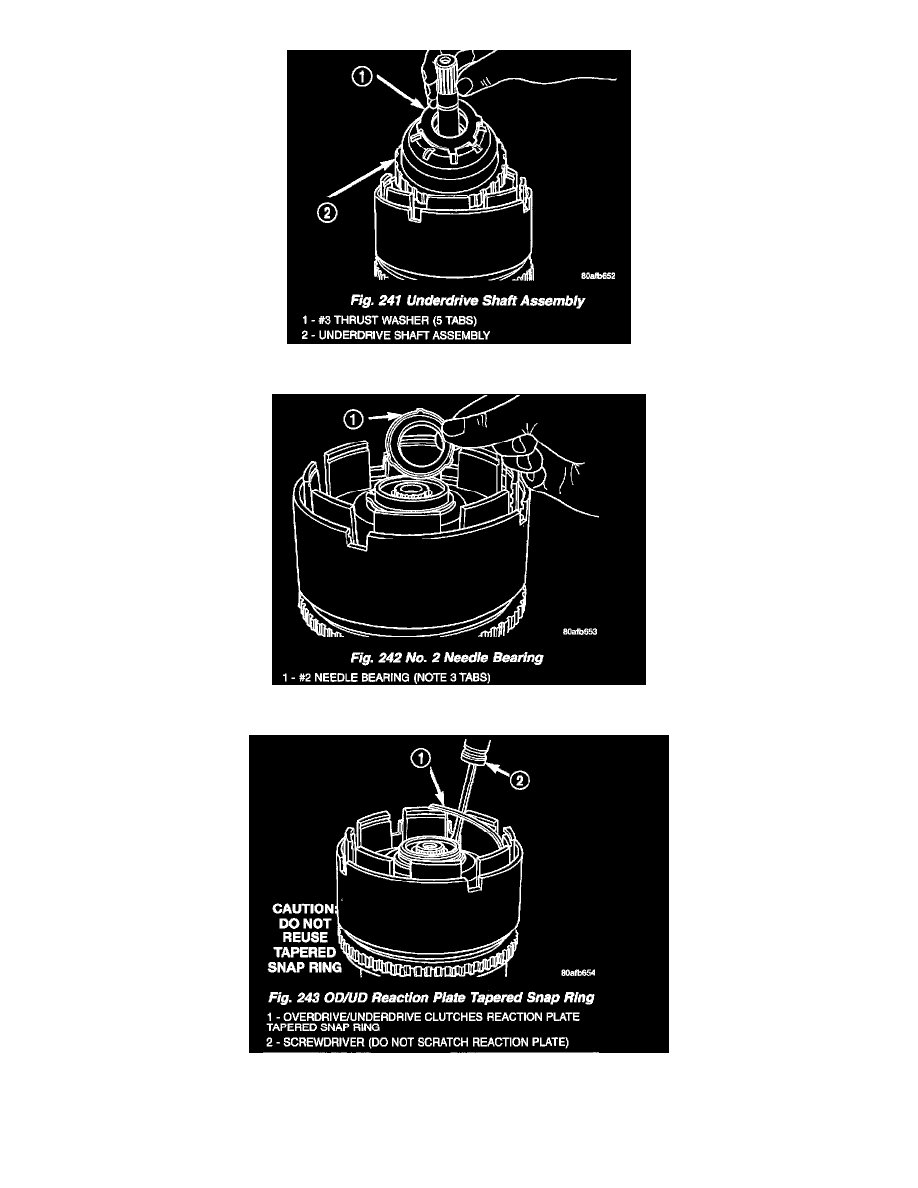 1

2

80afb652

Fig. 241 Underdrive Shaft Assembly

1 - #3 THRUST WASHER (5 TABS)
2 - UNDERDRIVE SHAFT ASSEMBLY

1

80afb653

Fig. 242 No. 2 Needle Bearing

1 - #2 NEEDLE BEARING (NOTE 3 TABS)

1

2

CAUTION: DO NOT REUSE TAPERED SNAP RING

80afb654

Fig. 243 OD/UD Reaction Plate Tapered Snap Ring

1 - OVERDRIVE/UNDERDRIVE CLUTCHES REACTION PLATE TAPERED SNAP RING
2 - SCREWDRIVER (DO NOT SCRATCH REACTION PLATE)