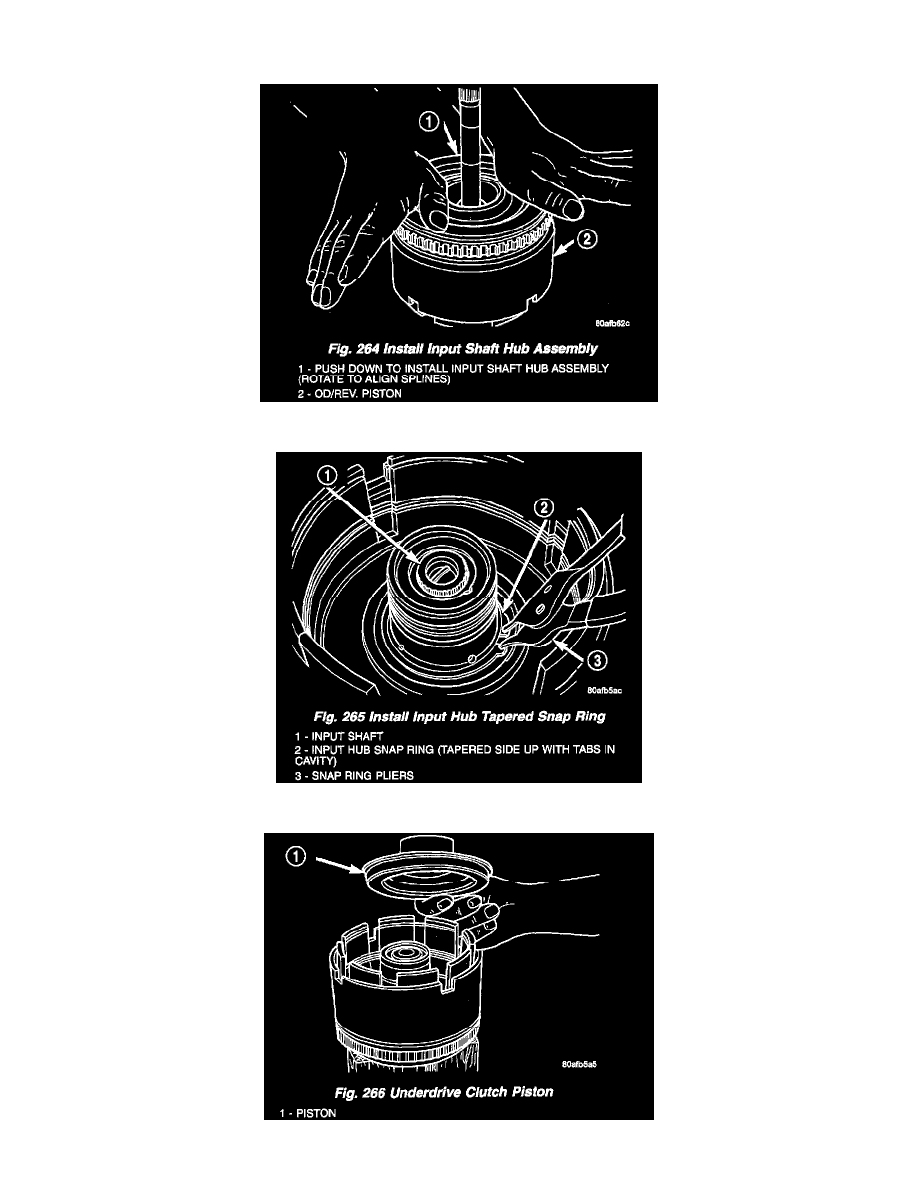 1

2

80afb62c

Fig. 264 Install Input Shaft Hub Assembly

1 - PUSH DOWN TO INSTALL INPUT SHAFT HUB ASSEMBLY (ROTATE TO ALIGN SPLINES)
2 - OD/REV. PISTON

1

2

3

80afb5ac

Fig. 265 Install Input Hub Tapered Snap Ring

1 - INPUT SHAFT
2 - INPUT HUB SNAP RING (TAPERED SIDE UP WITH TABS IN CAVITY)
3 - SNAP RING PLIERS

1

80afb5a5

Fig. 266 Underdrive Clutch Piston

1 - PISTON