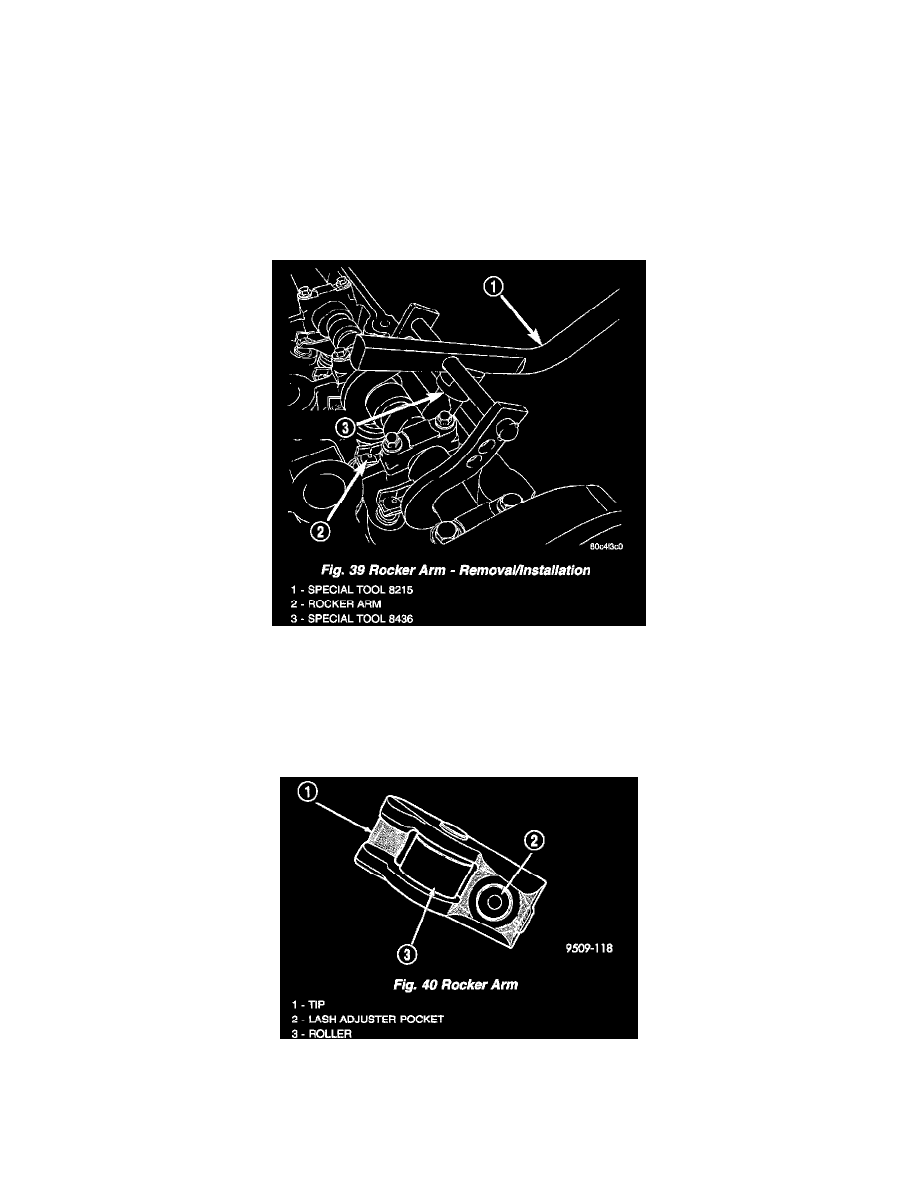 1

3

2

80c4f3c0

Fig. 39 Rocker Arm - Removal/Installation

1 - SPECIAL TOOL 8215
2 - ROCKER ARM
3 - SPECIAL TOOL 8436

1

2

3

9509-118

Fig. 40 Rocker Arm

1 - TIP
2 - LASH ADJUSTER POCKET
3 - ROLLER