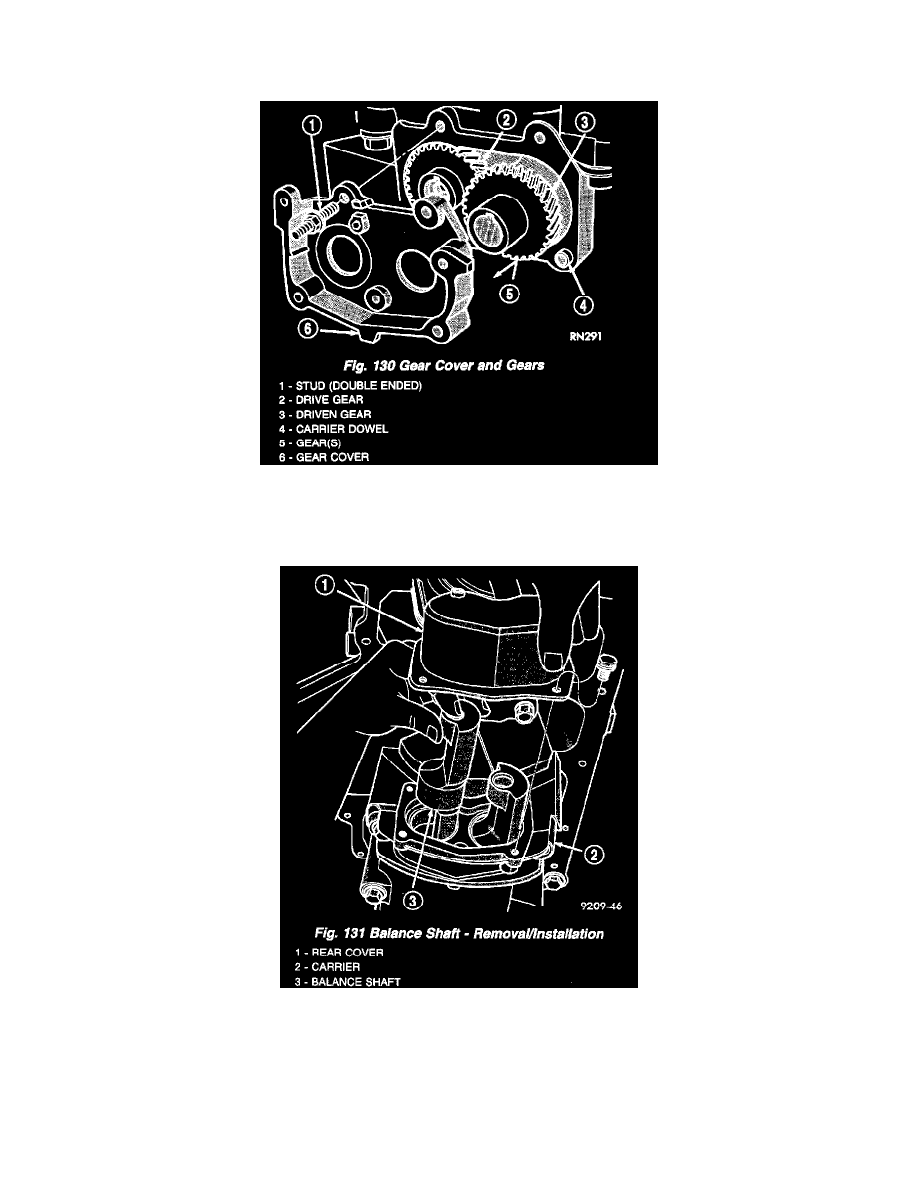 1
2
3
4
5
6
RN291

Fig. 130 Gear Cover and Gears
1 - STUD (DOUBLE ENDED)
2 - DRIVE GEAR
3 - DRIVEN GEAR
4 - CARRIER DOWEL
5 - GEAR(S)
6 - GEAR COVER

1
2
3
9209-46

Fig. 131 Balance Shaft - Removal/Installation
1 - REAR COVER
2 - CARRIER
3 - BALANCE SHAFT