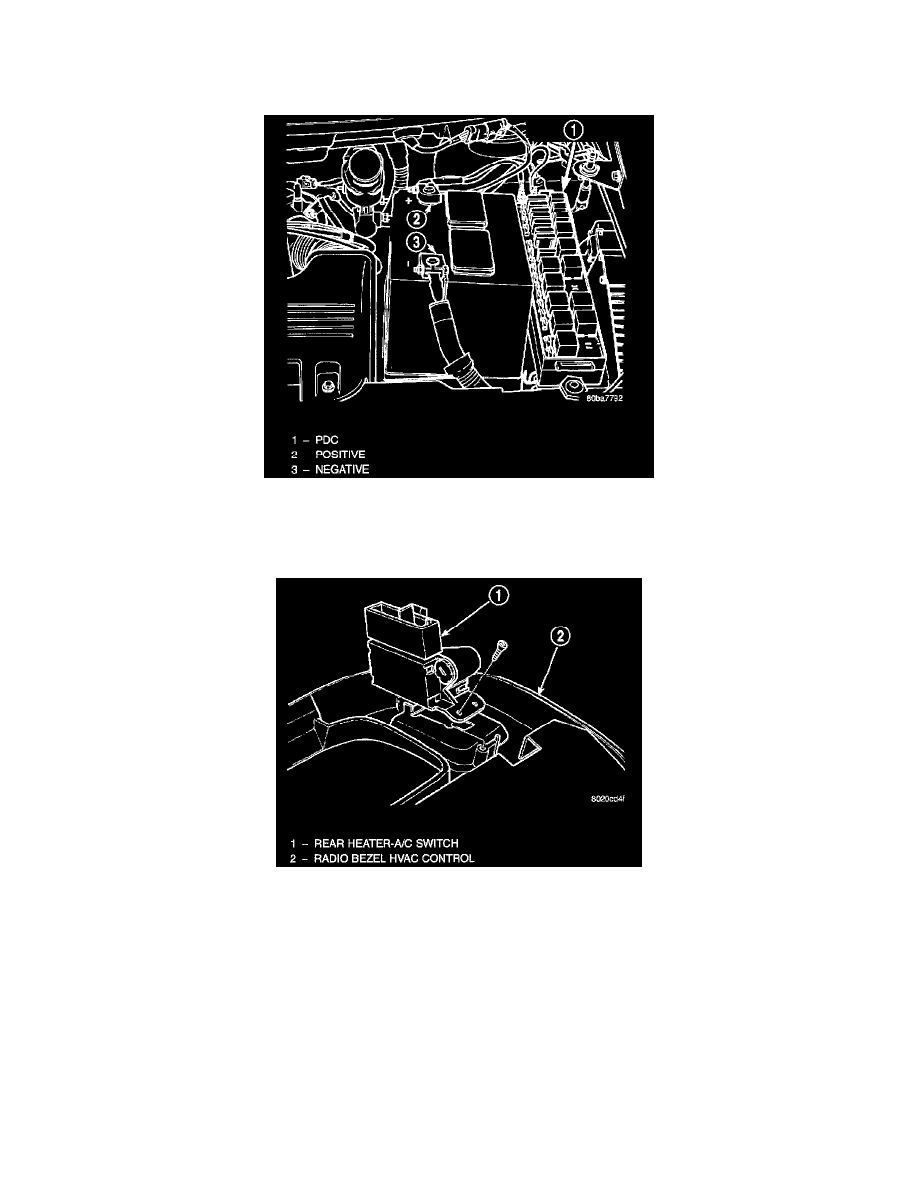 1

+

2

3

80ba7732

1 – PDC
2 POSITIVE
3 – NEGATIVE

1

2

8020cd4f

1 – REAR HEATER-A/C SWITCH
2 – RADIO BEZEL HVAC CONTROL