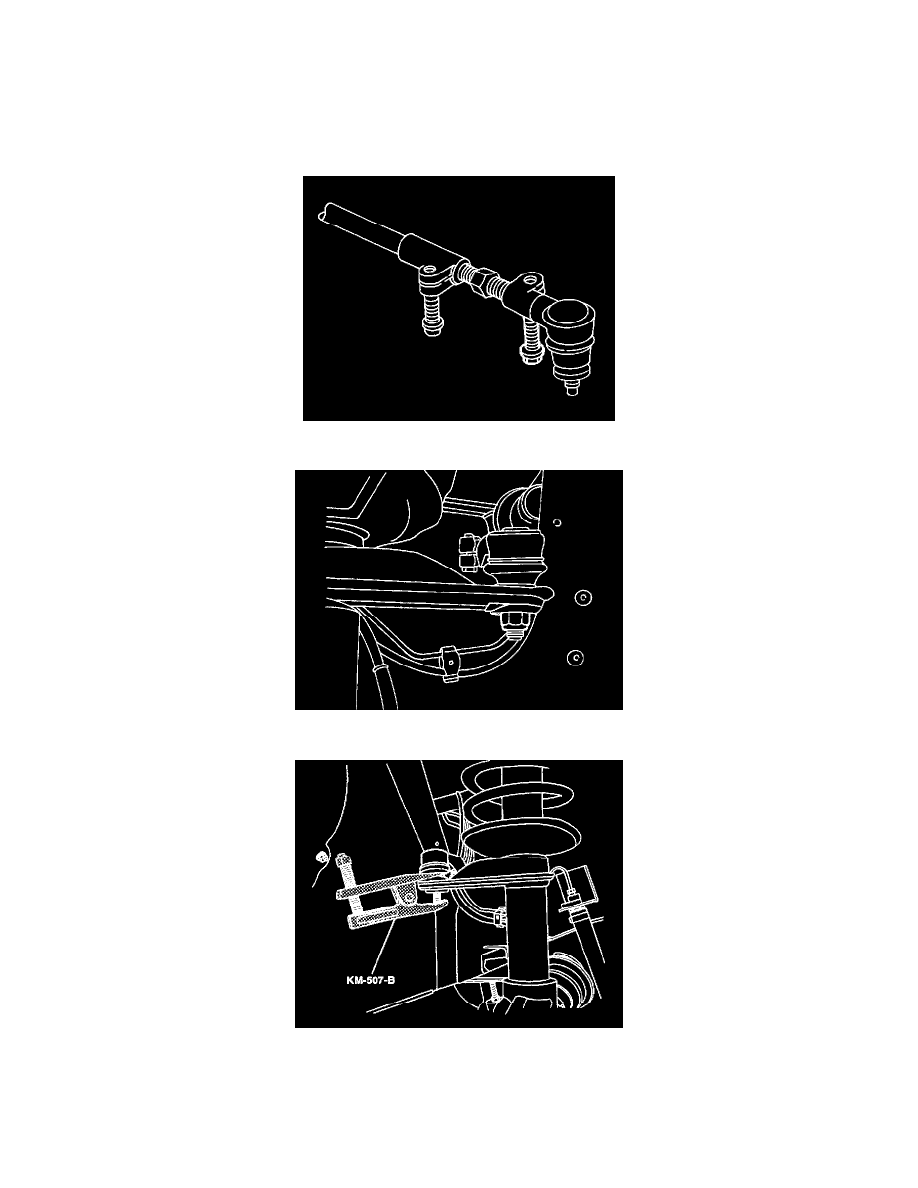 KM-507-B