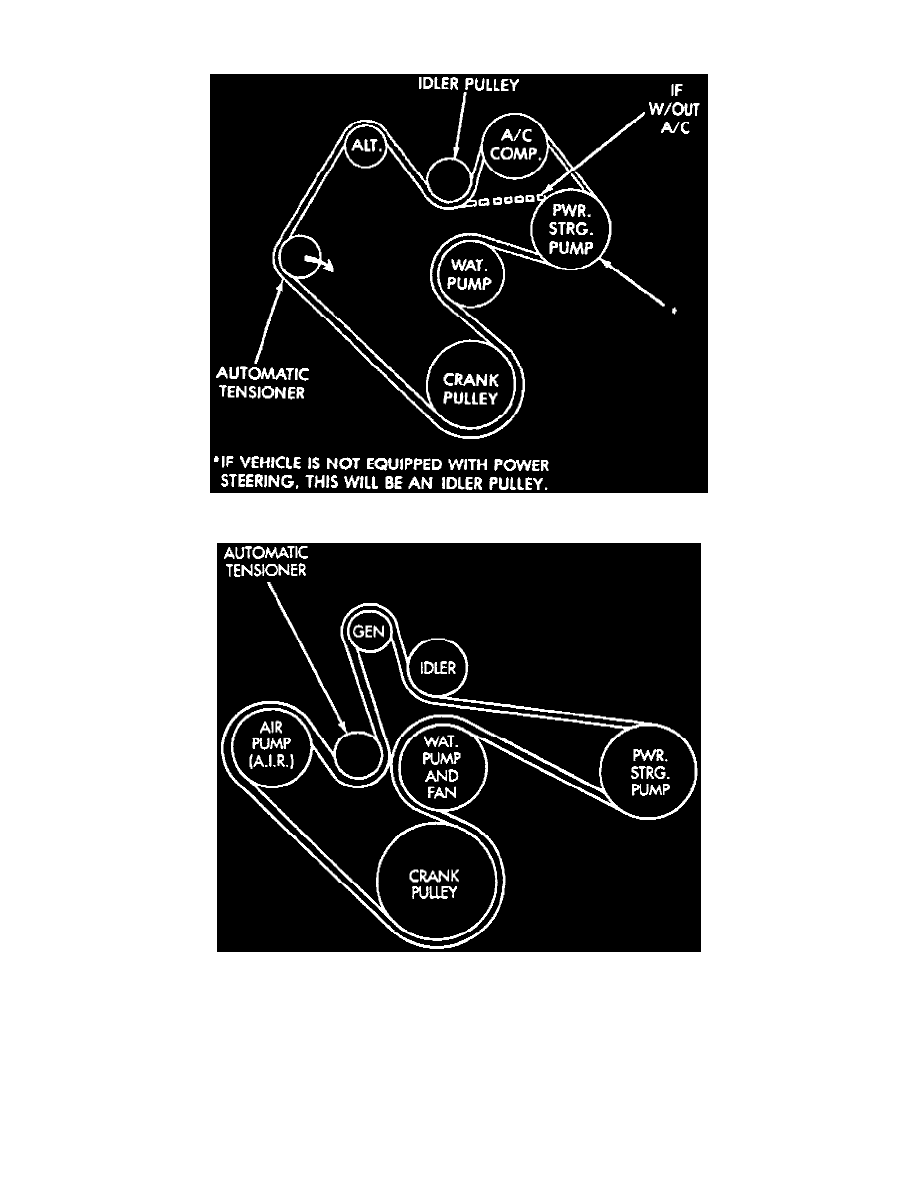 IDLER PULLEY

IF W/OUT A/C

ALT.

A/C COMP.

PWR. STRG. PUMP

WAT. PUMP

*

AUTOMATIC TENSIONER

CRANK PULLEY

*IF VEHICLE IS NOT EQUIPPED WITH POWER STEERING, THIS WILL BE AN IDLER PULLEY.

AUTOMATIC TENSIONER

GEN

IDLER

AIR PUMP (A.I.R.)

WAT. PUMP AND FAN

PWR. STRG. PUMP

CRANK PULLEY