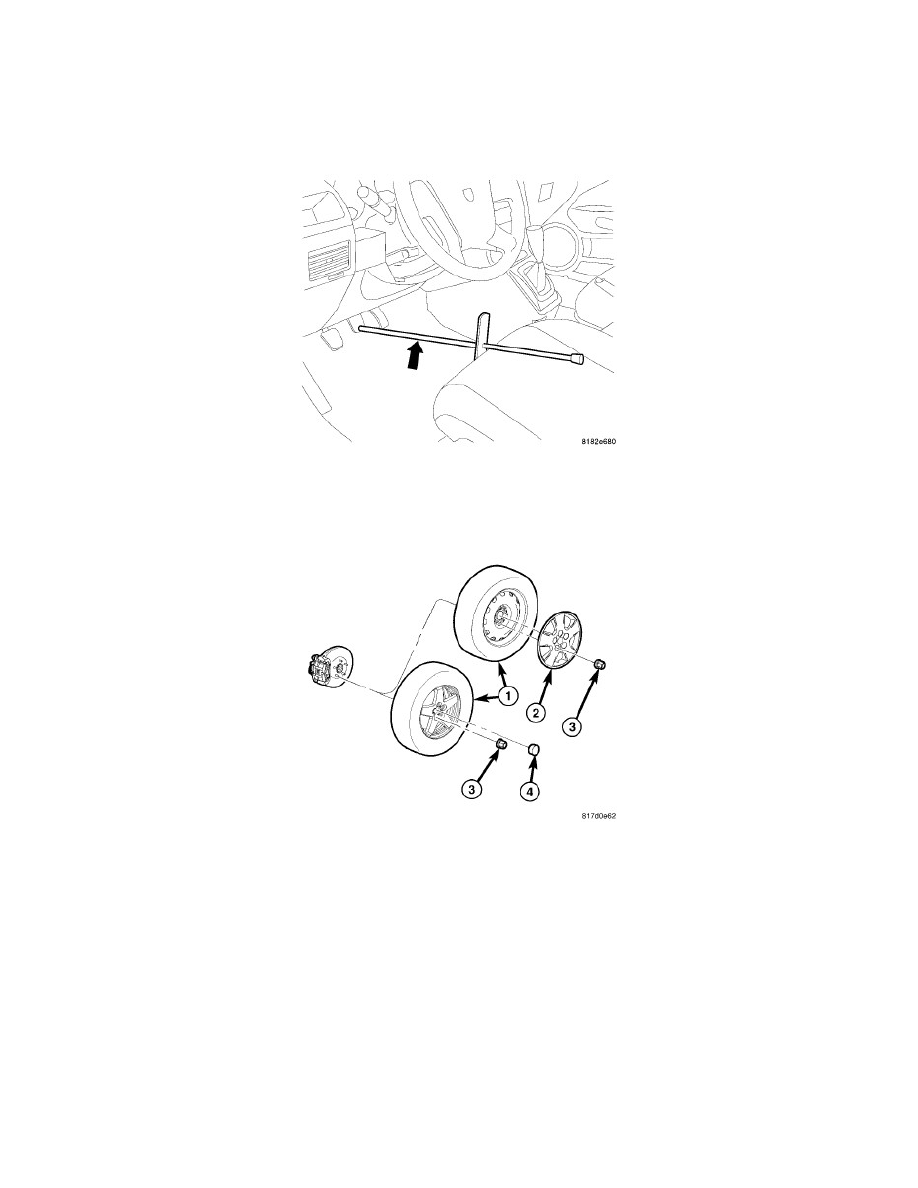 8182e680

1
2
3
3
4

817d0e62